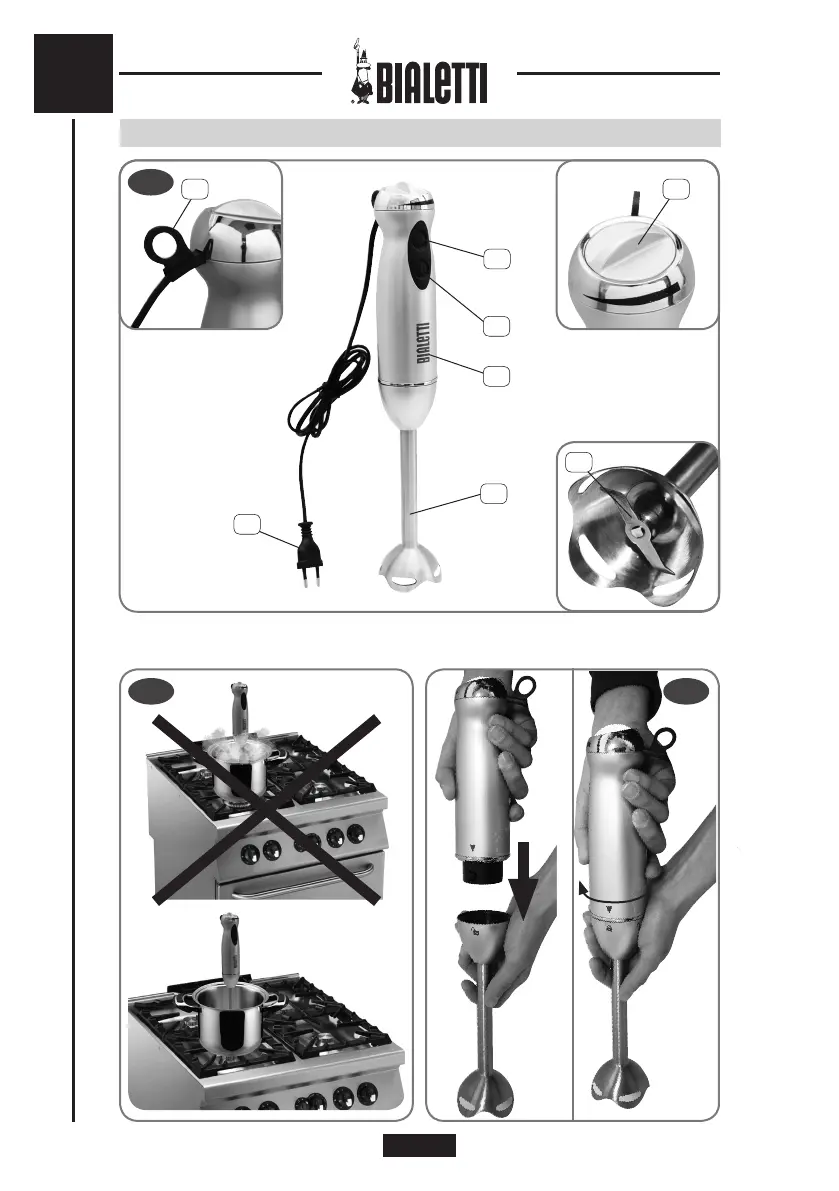 BIALETTI

BIALETTI