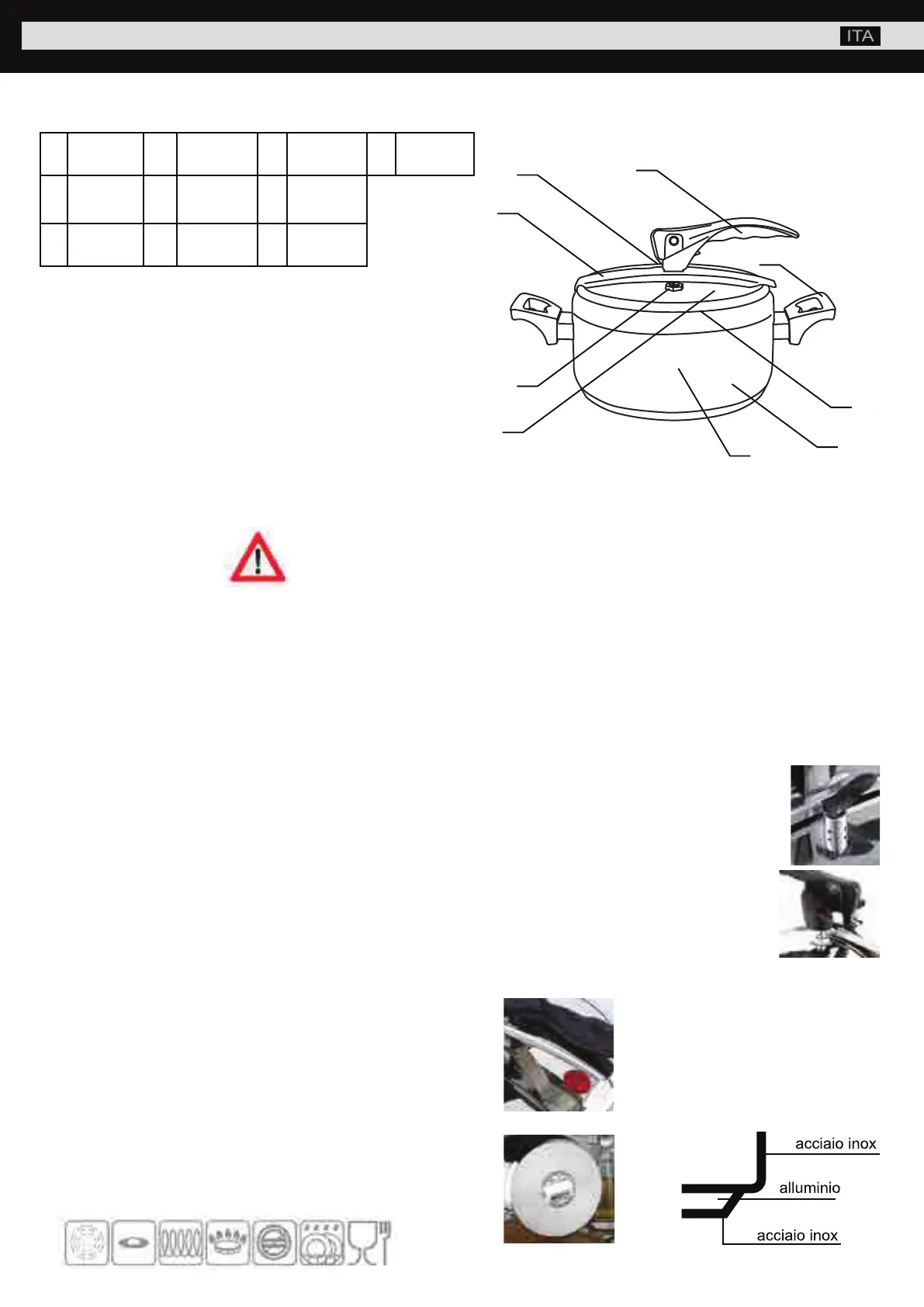 ITA

acciaio inox

alluminio

acciaio inox