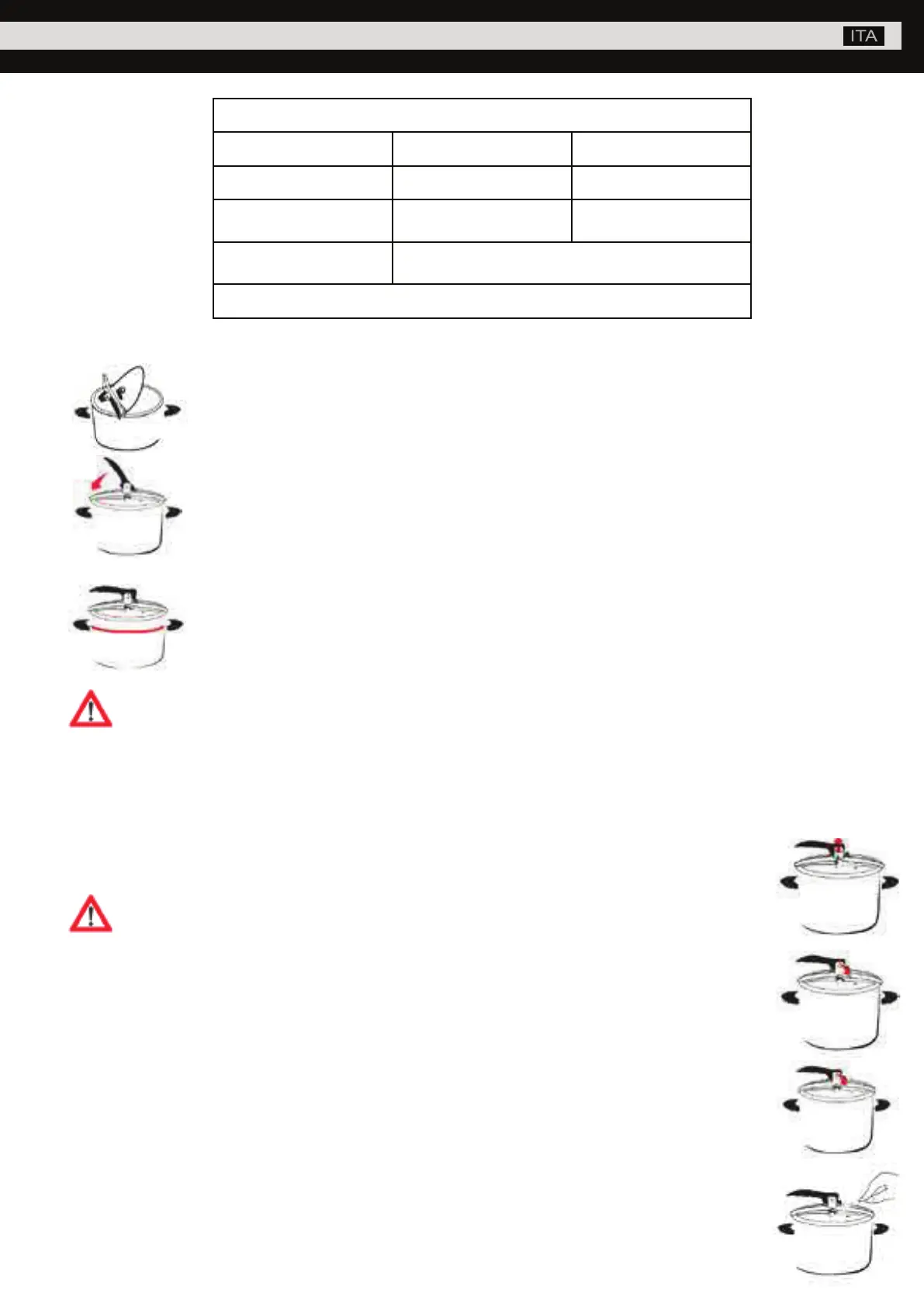 ITA