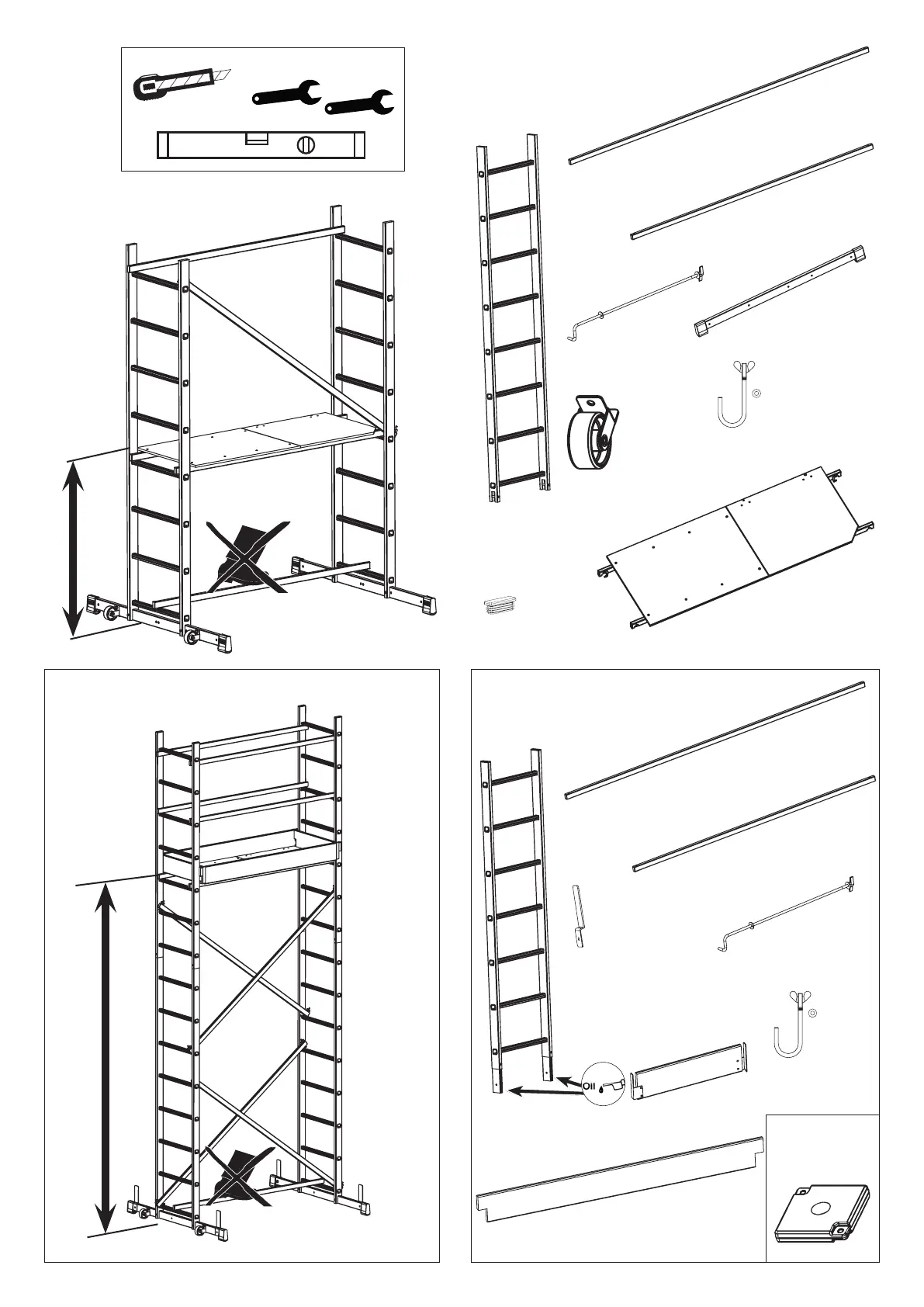 Oil