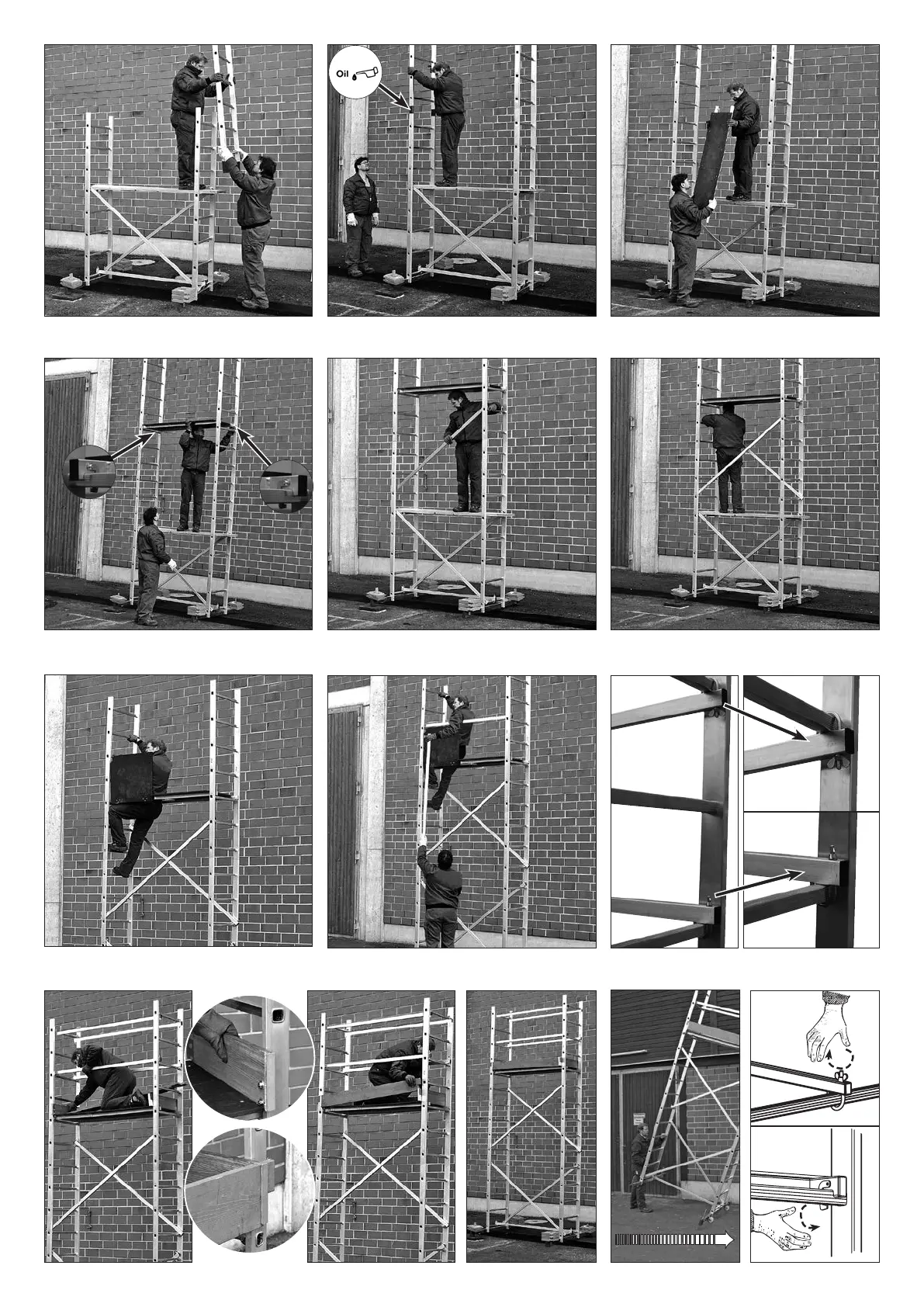 Oil