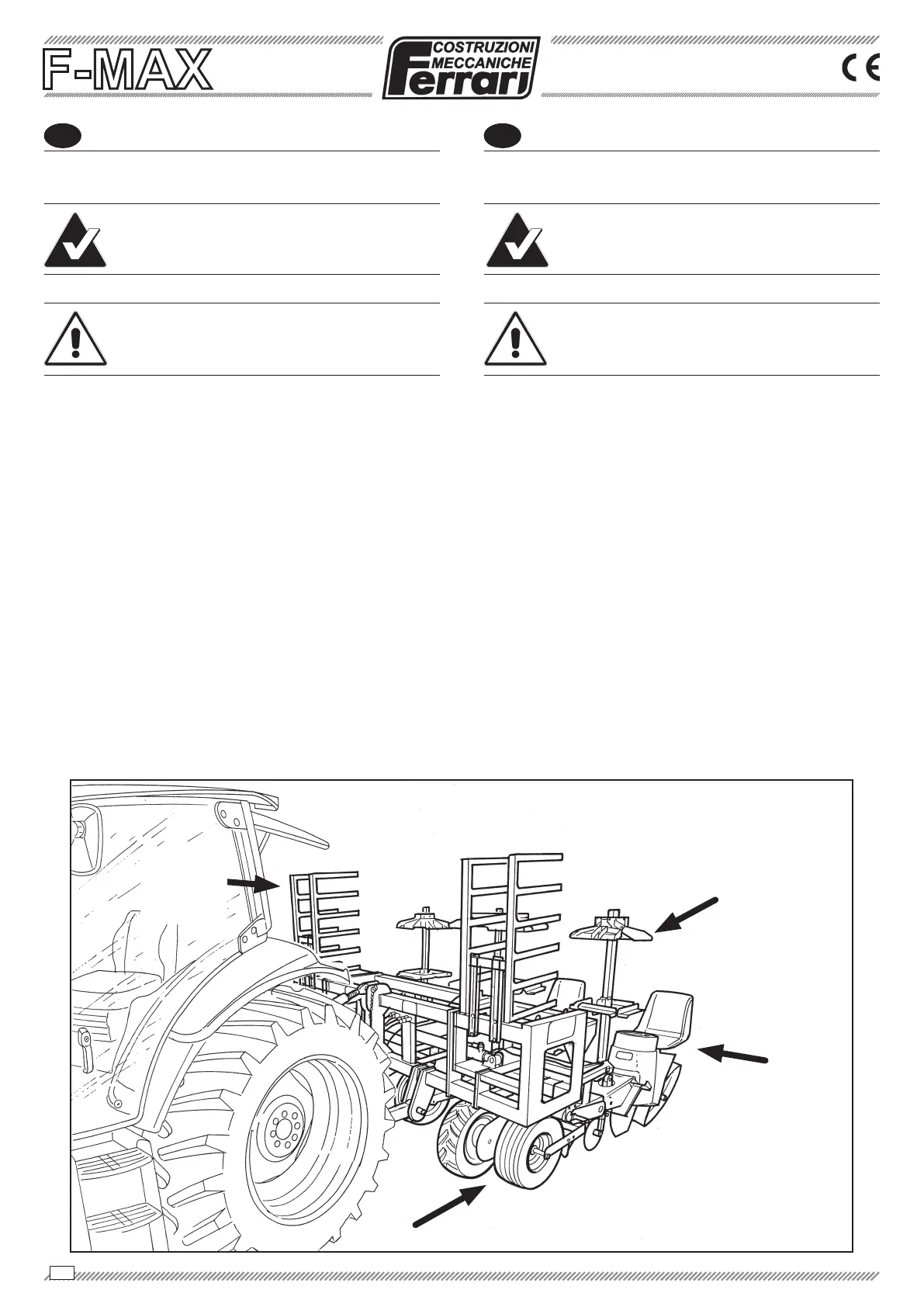 F-MAX

COSTRUZIONI MECCANICHE Ferrari

CE