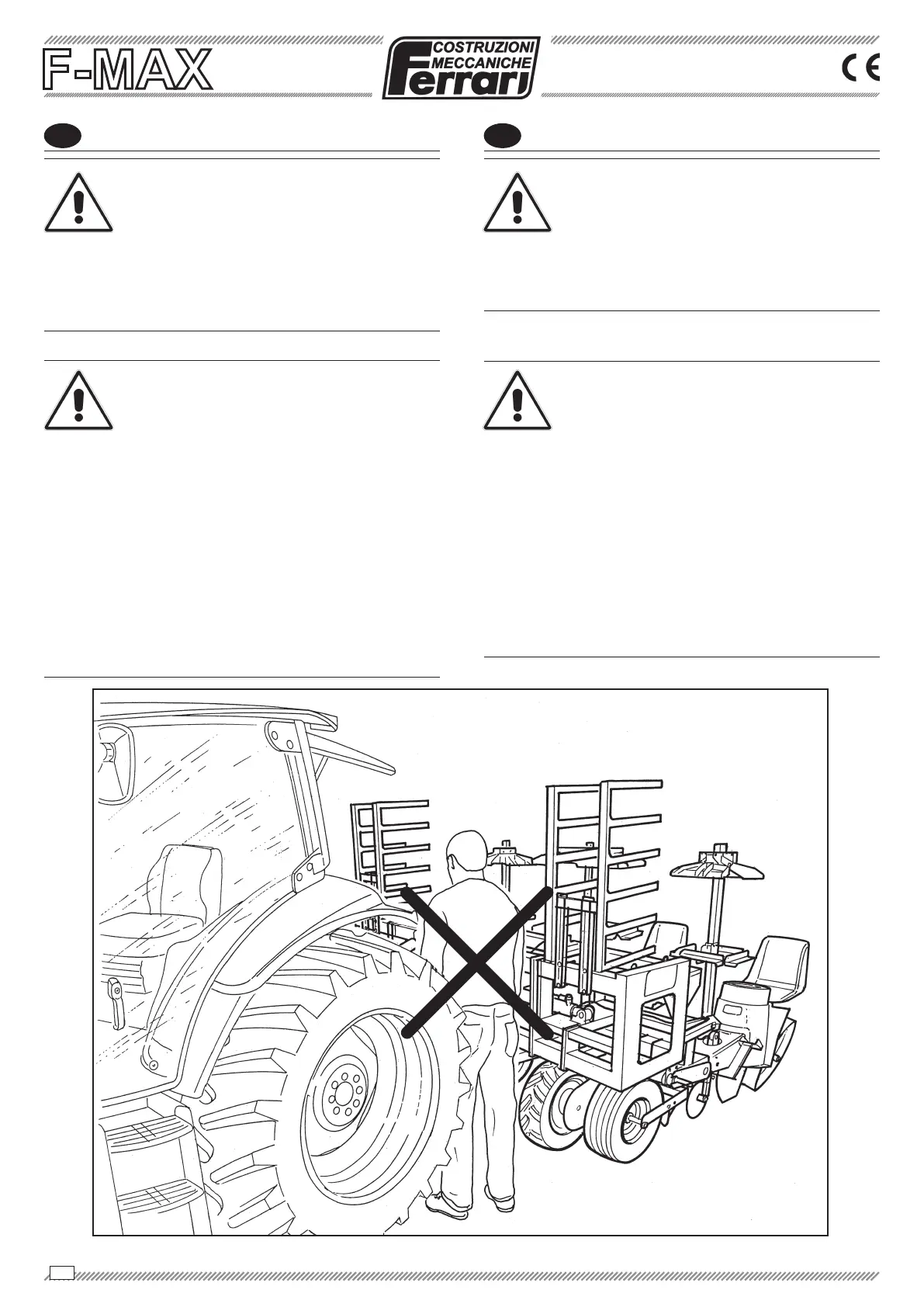 F-MAX

COSTRUZIONI MECCANICHE Ferrari

CE