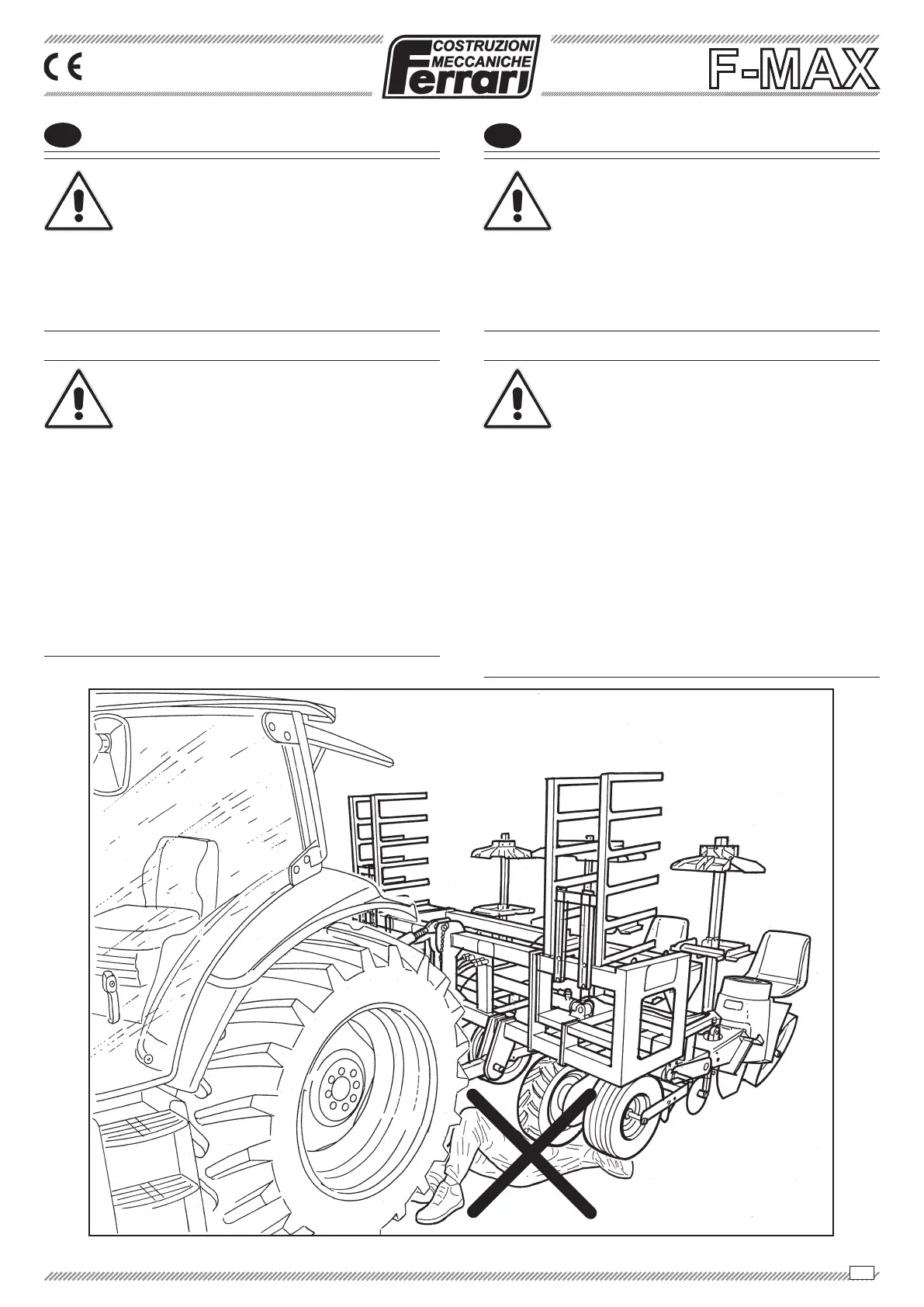 CE

COSTRUZIONI MECCANICHE Ferrari

F-MAX