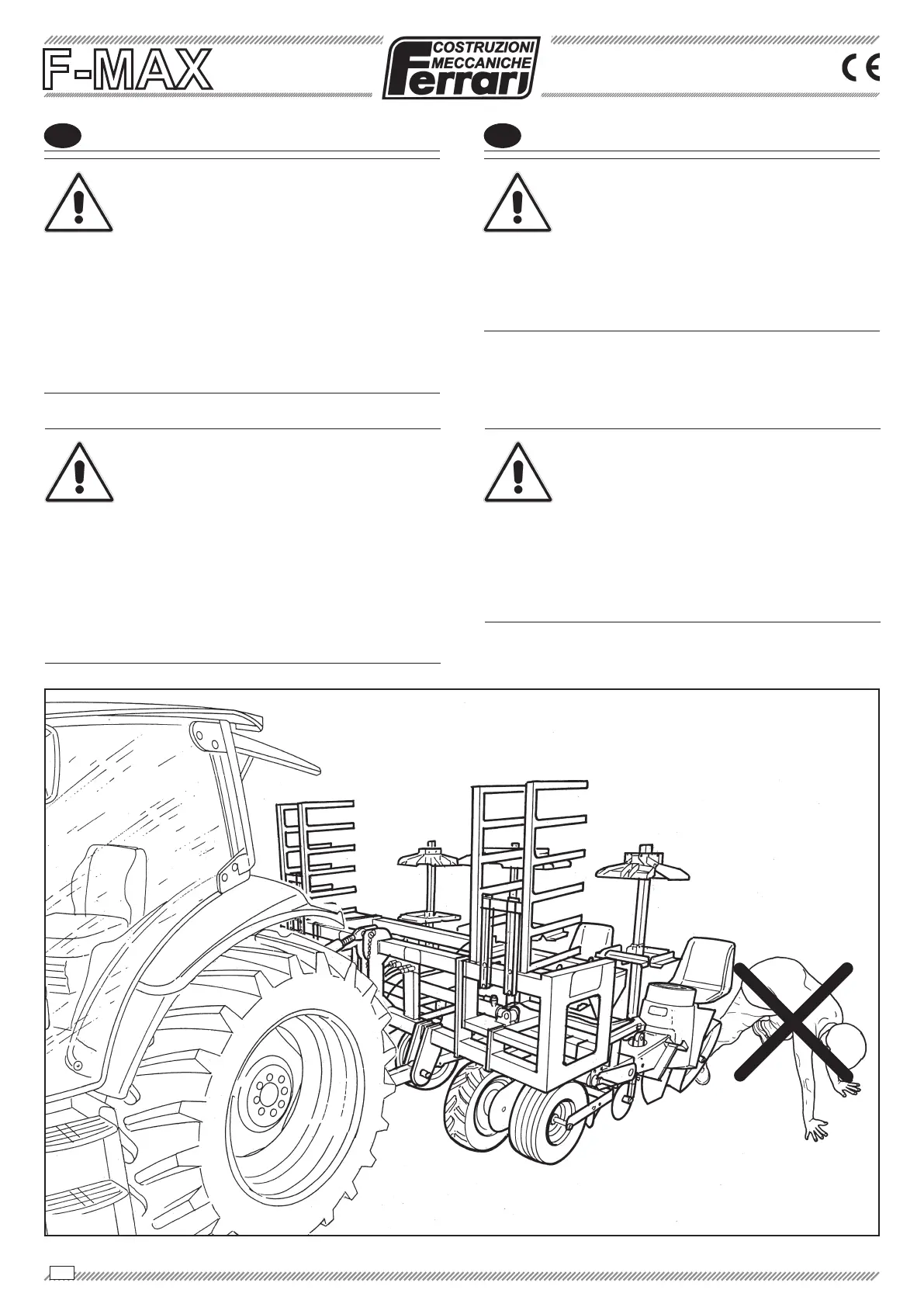 F-MAX

COSTRUZIONI MECCANICHE Ferrari

CE