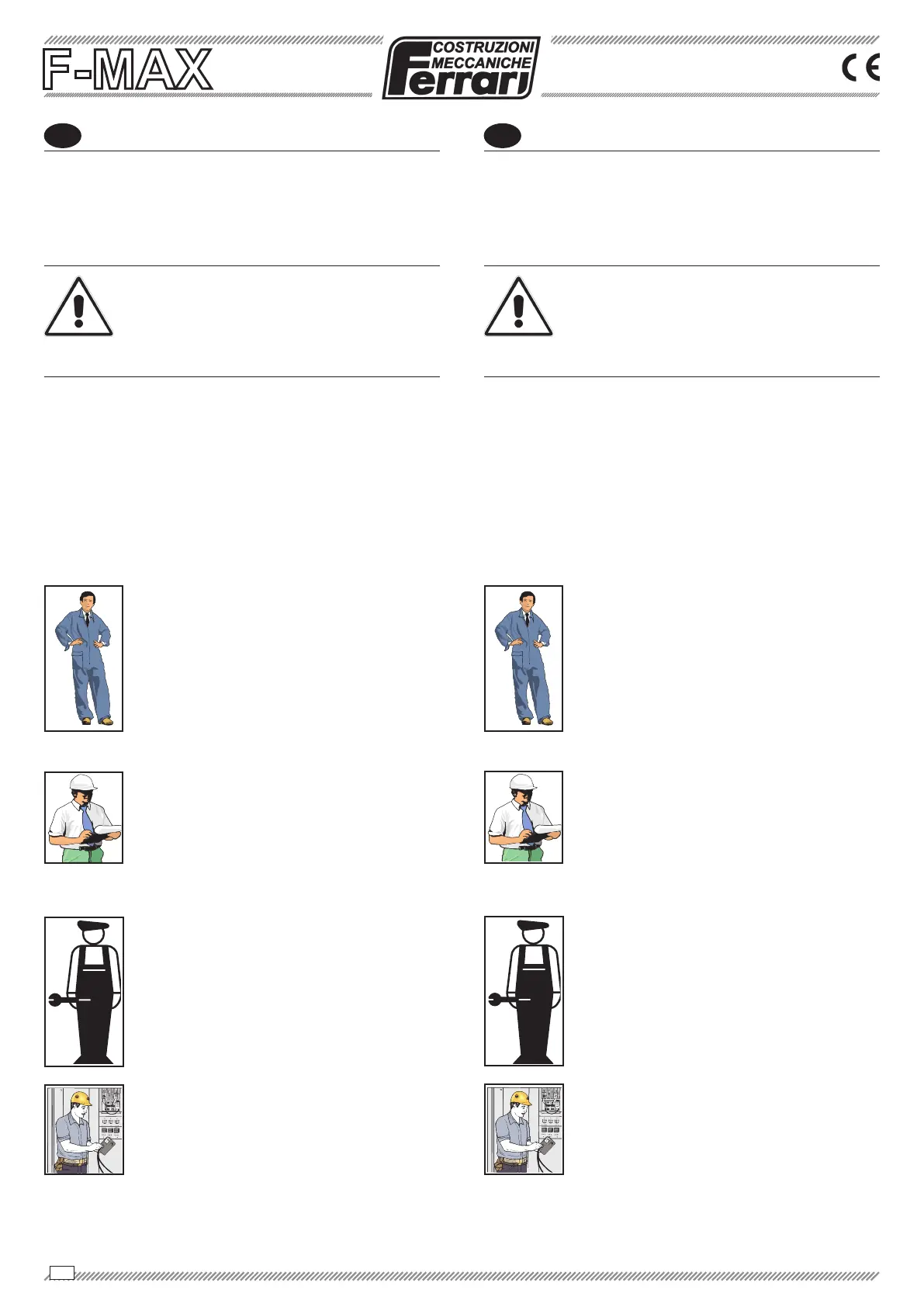 F-MAX

COSTRUZIONI MECCANICHE Ferrari

CE