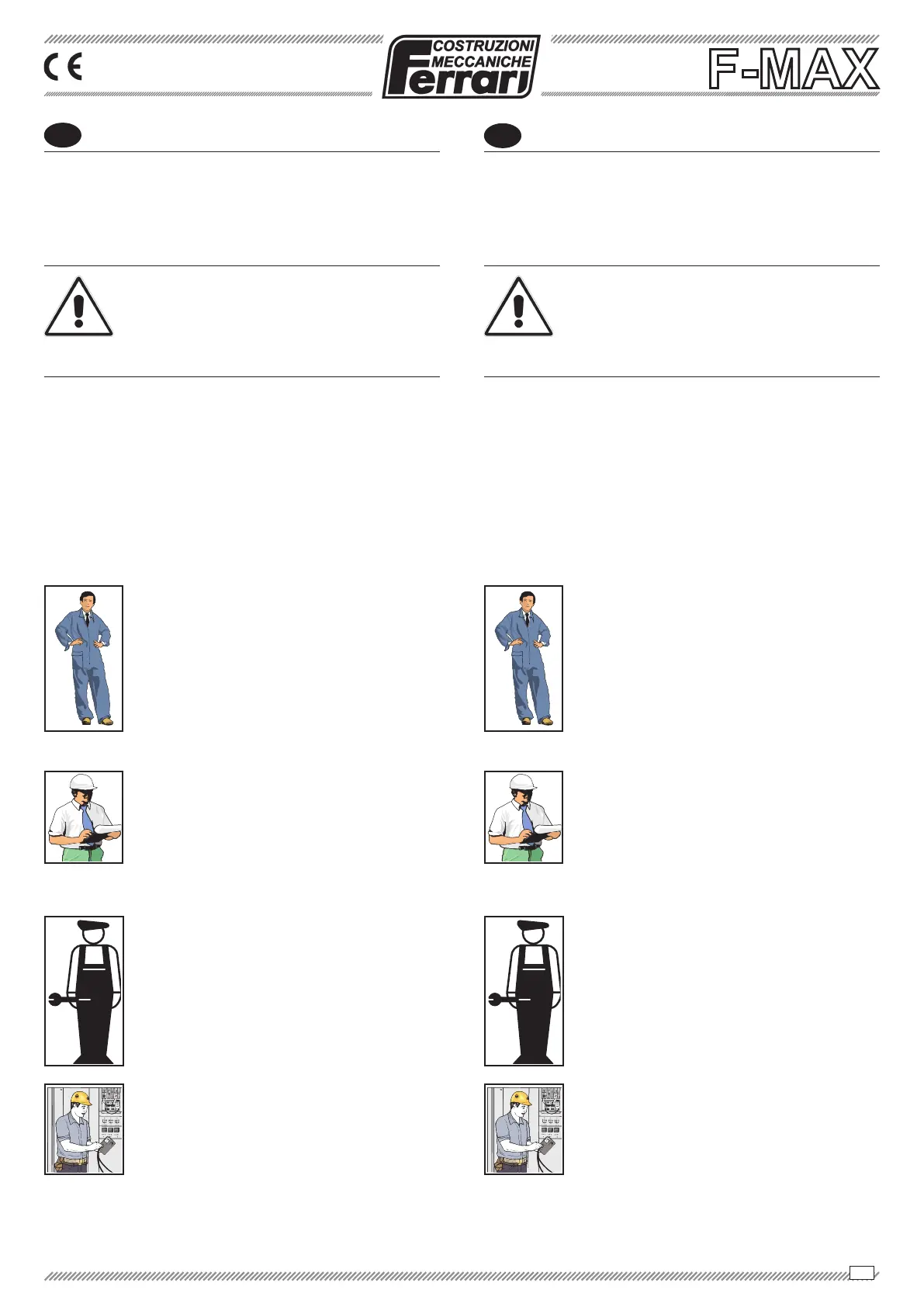 CE

COSTRUZIONI MECCANICHE Ferrari

F-MAX