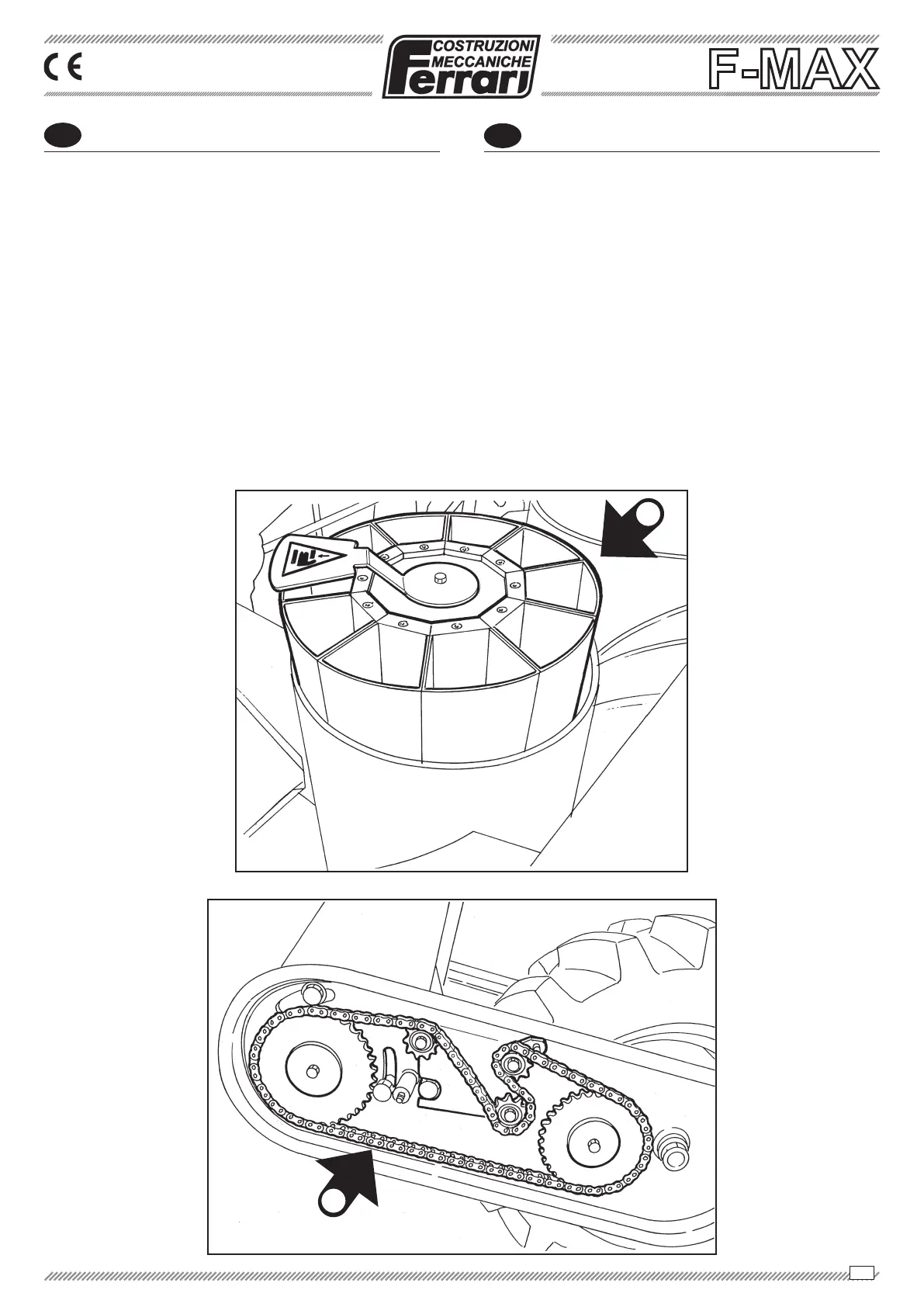 CE

COSTRUZIONI MECCANICHE Ferrari

F-MAX