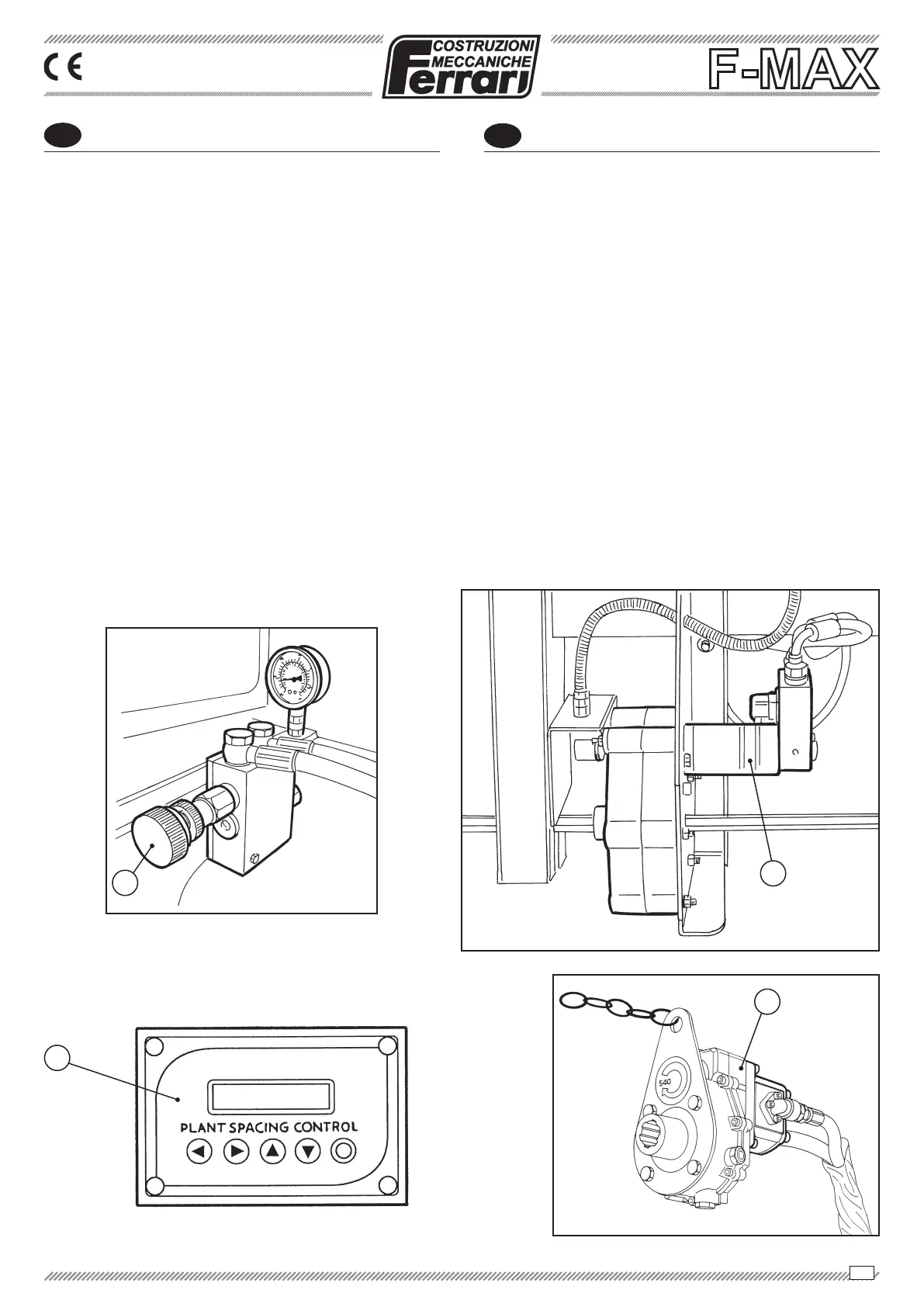 CE

COSTRUZIONI MECCANICHE Ferrari

F-MAX

PLANT SPACING CONTROL

540