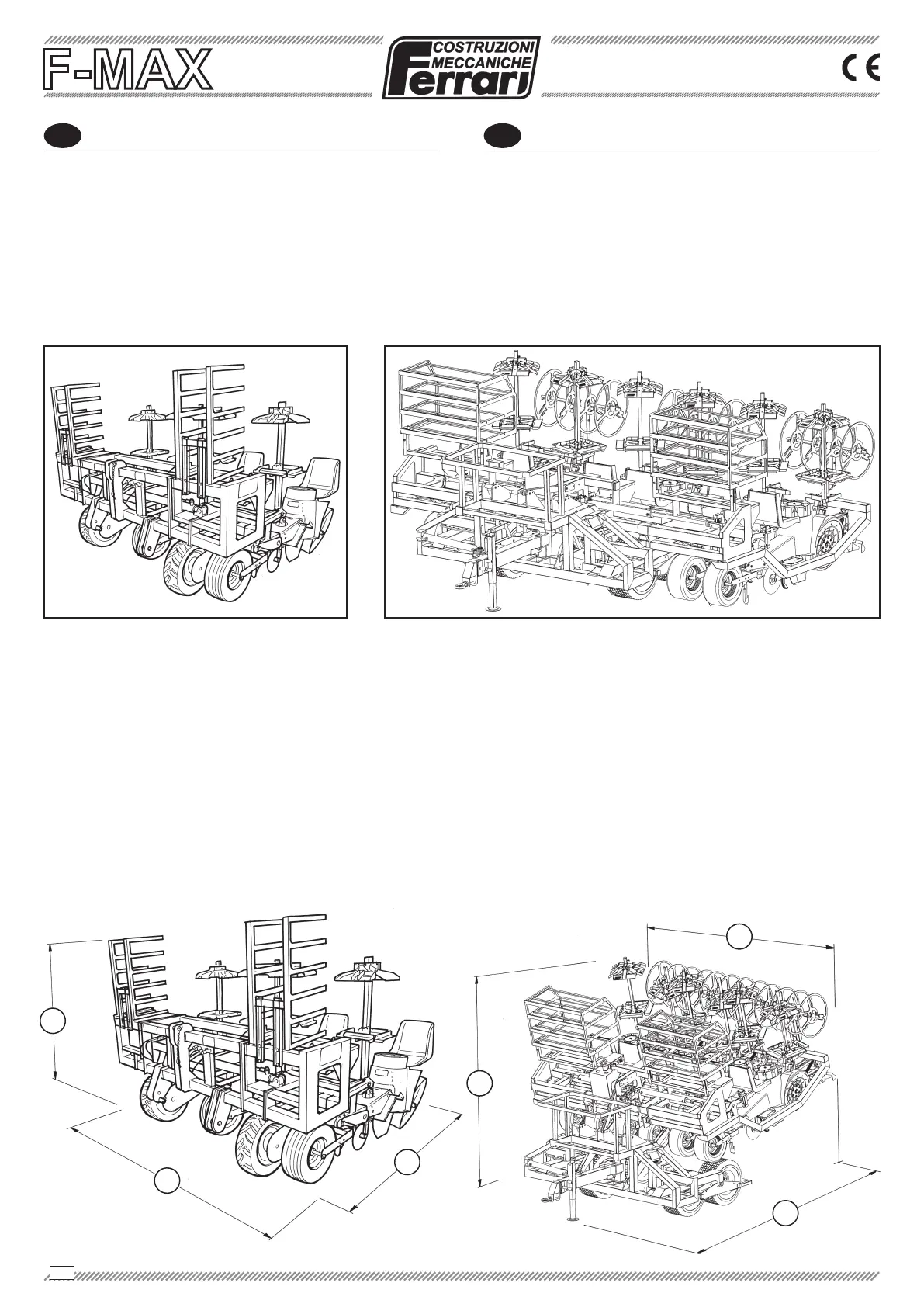 F-MAX

COSTRUZIONI MECCANICHE
Ferrari

CE