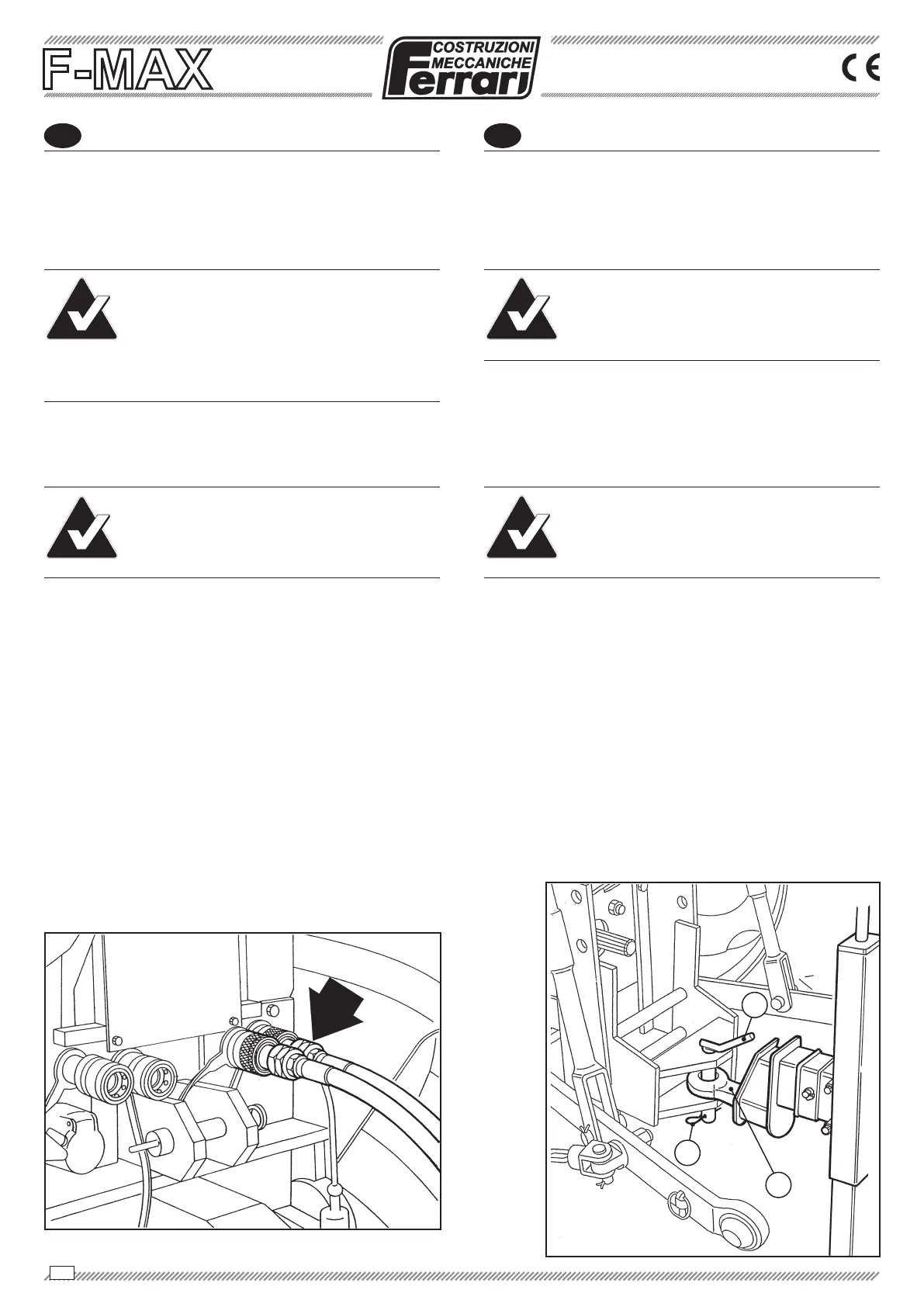 F-MAX

COSTRUZIONI MECCANICHE Ferrari

CE