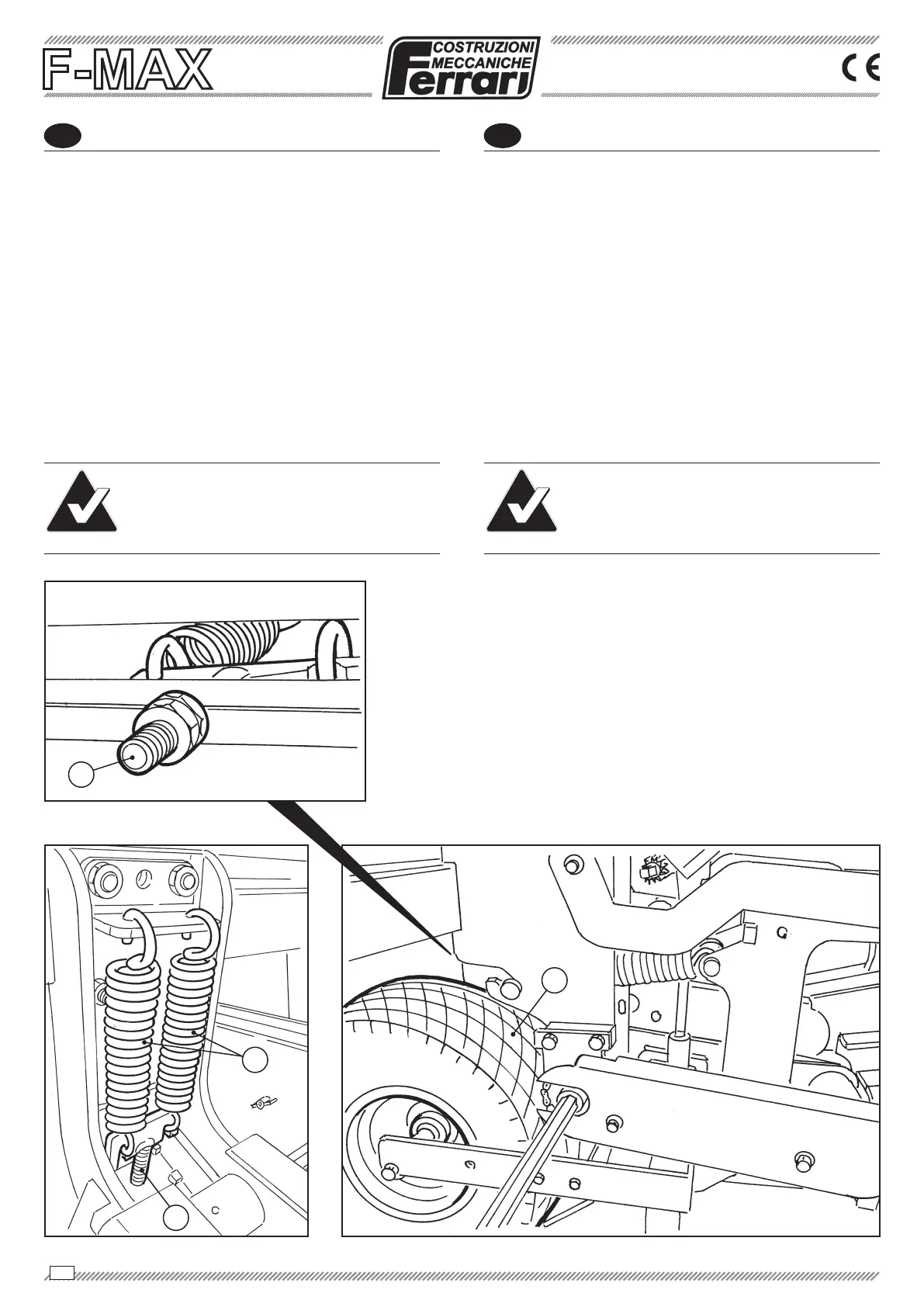 F-MAX

COSTRUZIONI MECCANICHE Ferrari

CE