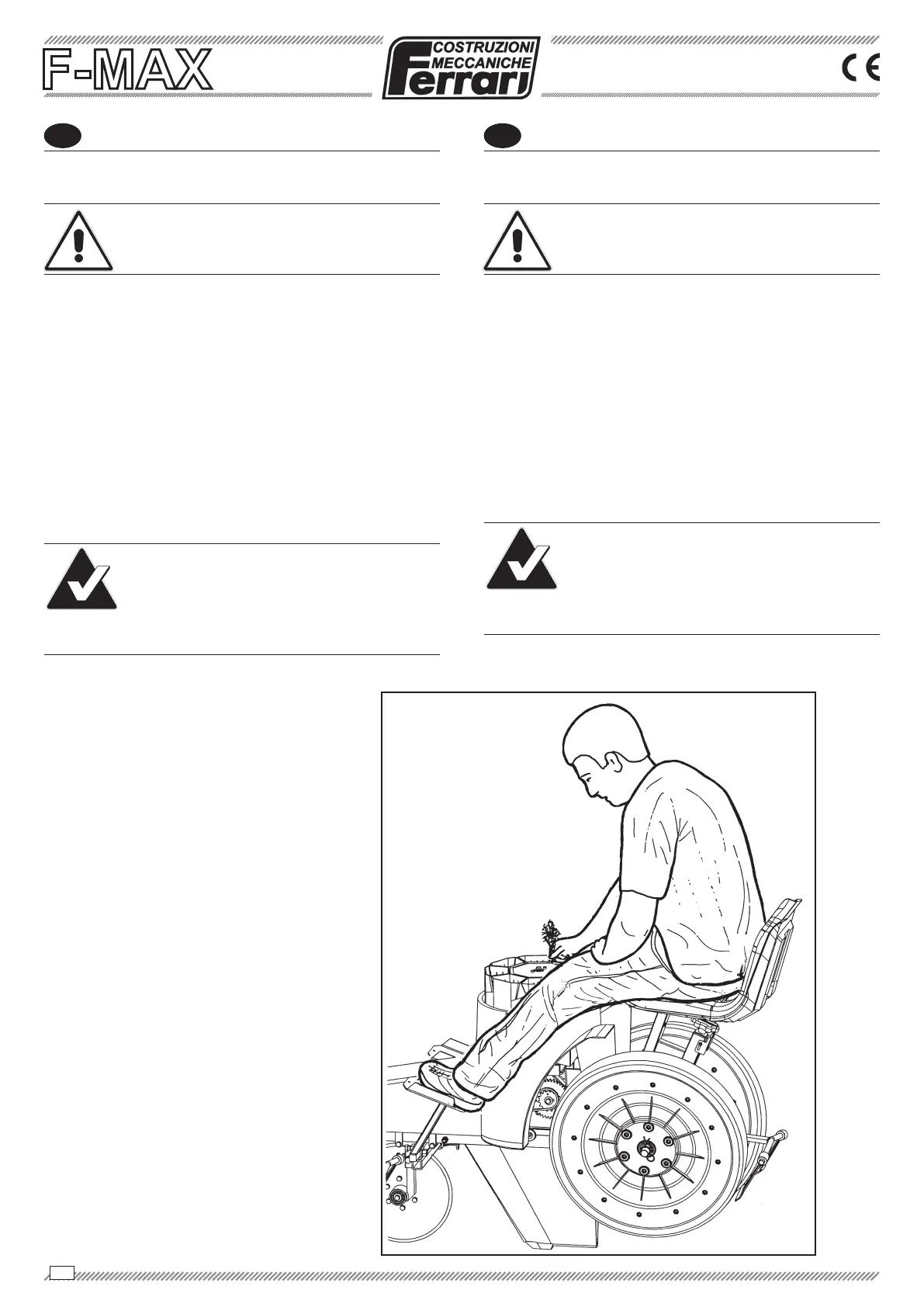 F-MAX

COSTRUZIONI MECCANICHE Ferrari

CE