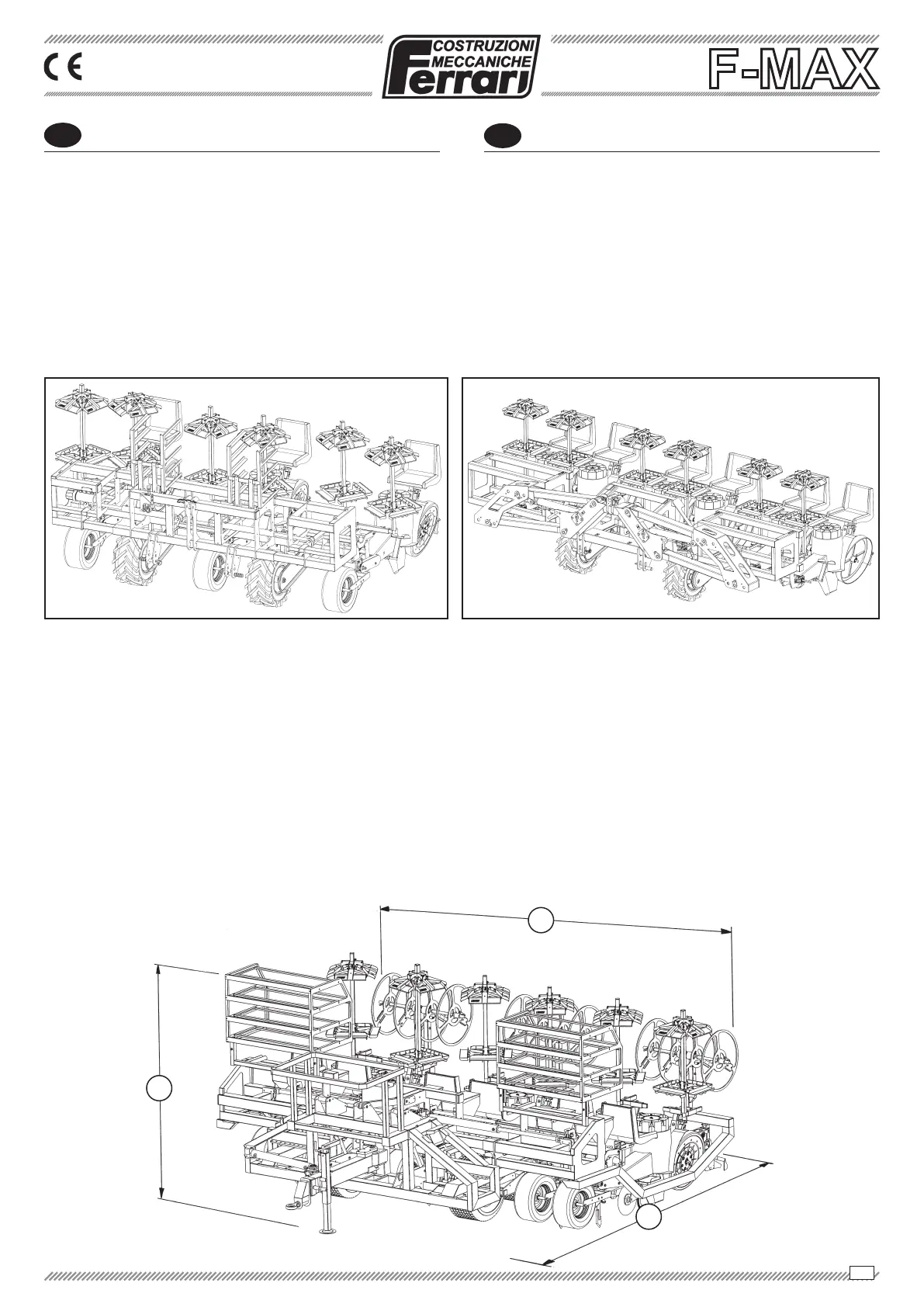 CE

COSTRUZIONI MECCANICHE Ferrari

F-MAX