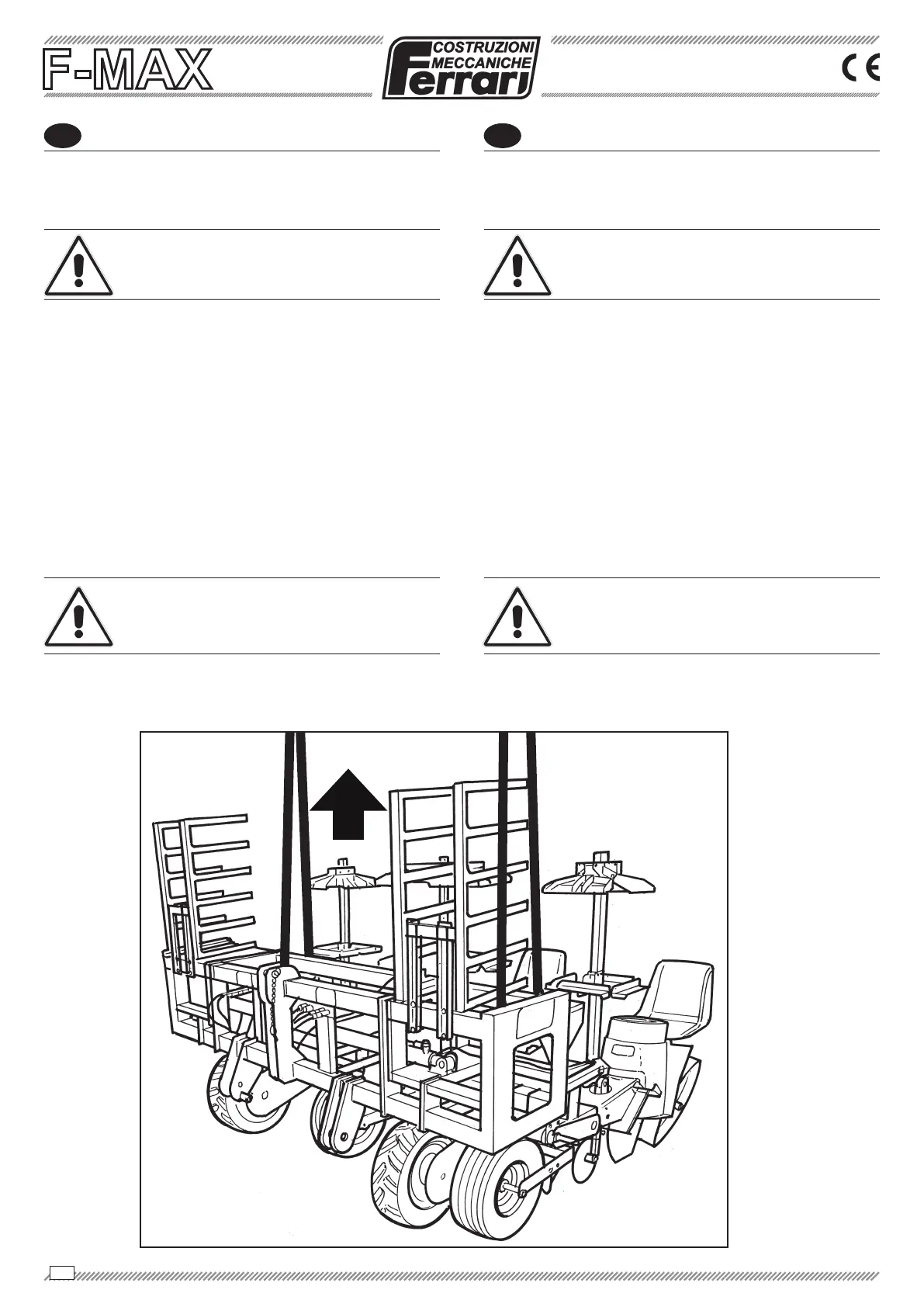 F-MAX

COSTRUZIONI MECCANICHE Ferrari

CE