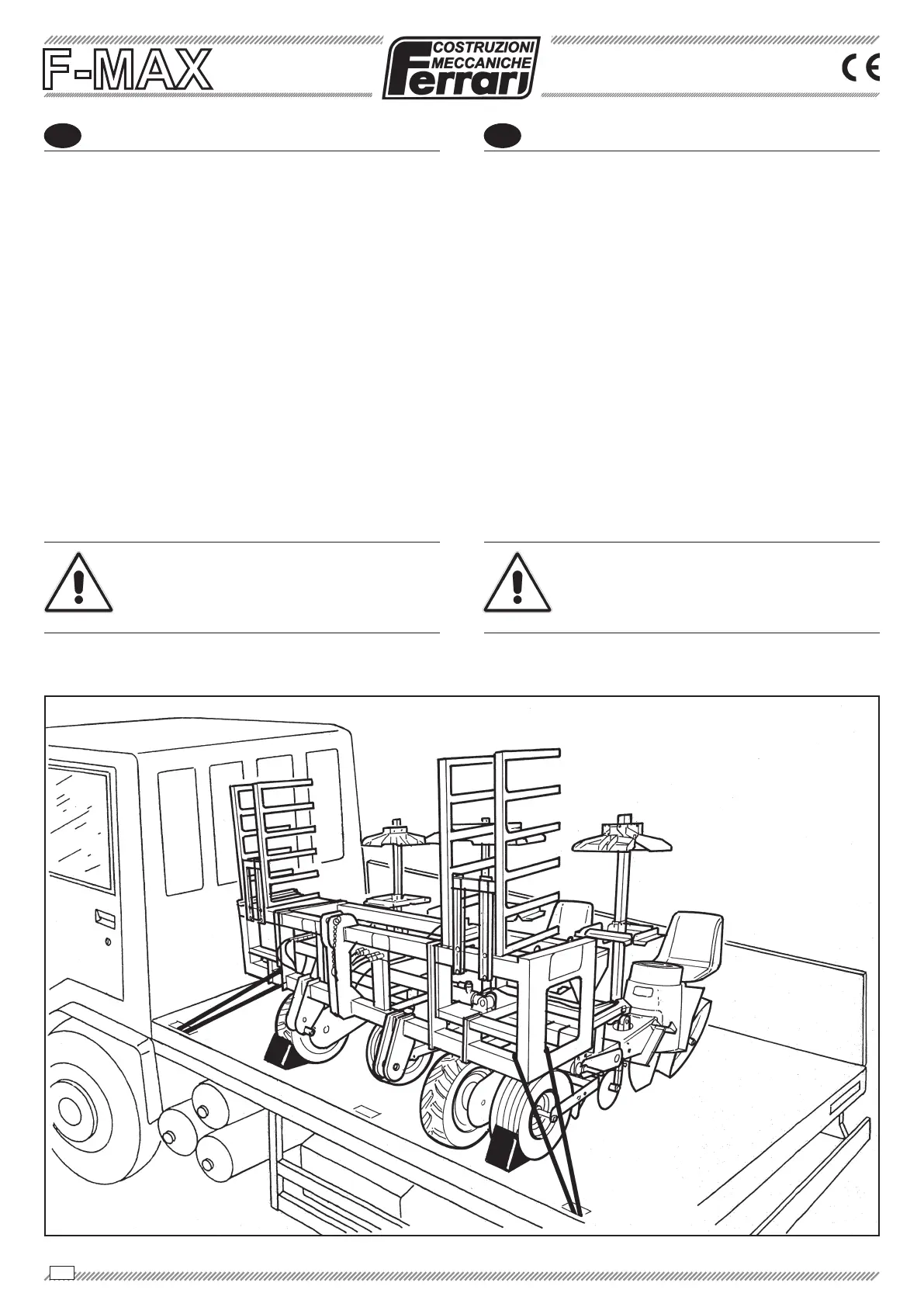 F-MAX

COSTRUZIONI MECCANICHE
Ferrari

CE