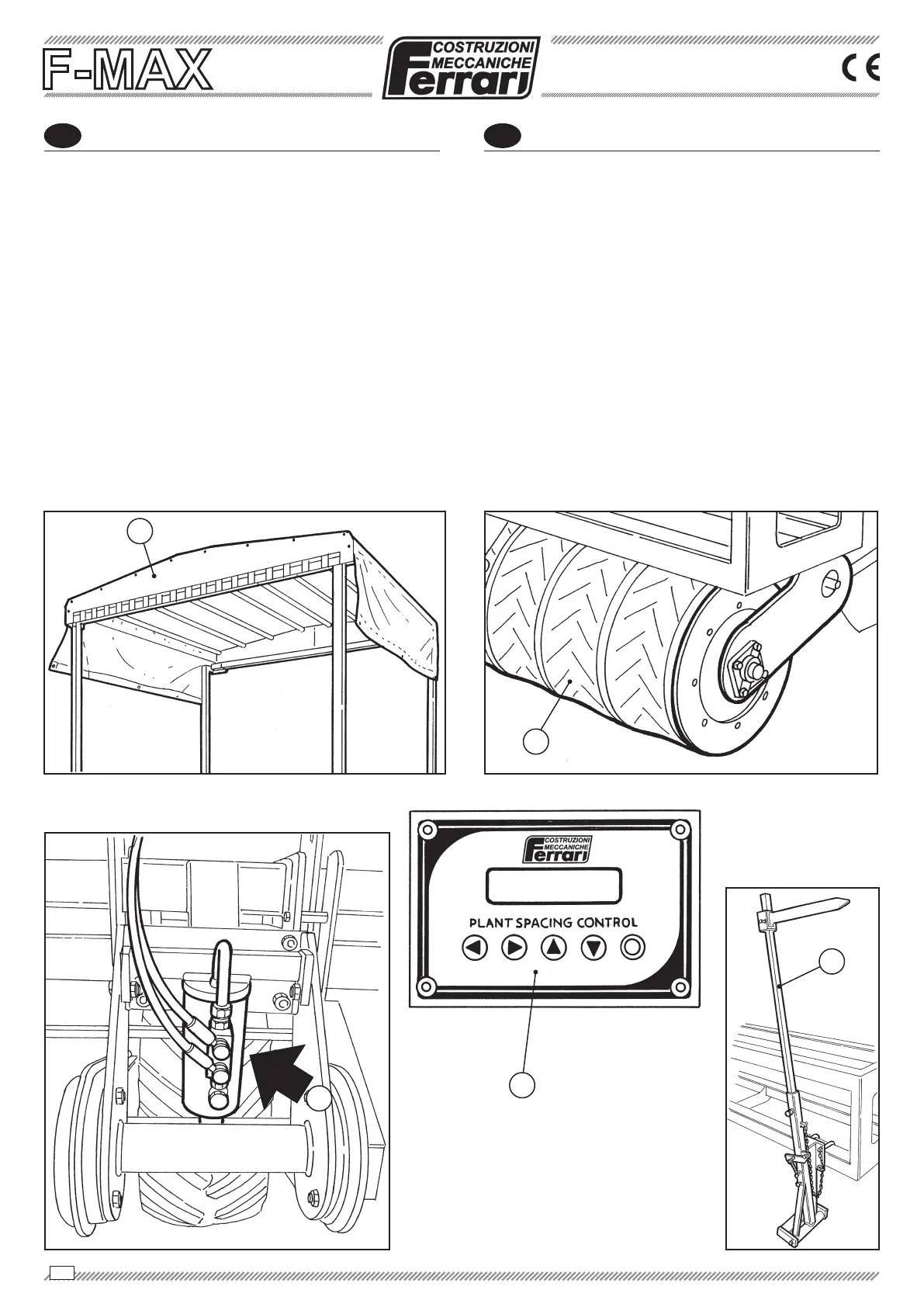 F-MAX

COSTRUZIONI MECCANICHE Ferrari

CE

COSTRUZIONI MECCANICHE Ferrari

PLANT SPACING CONTROL