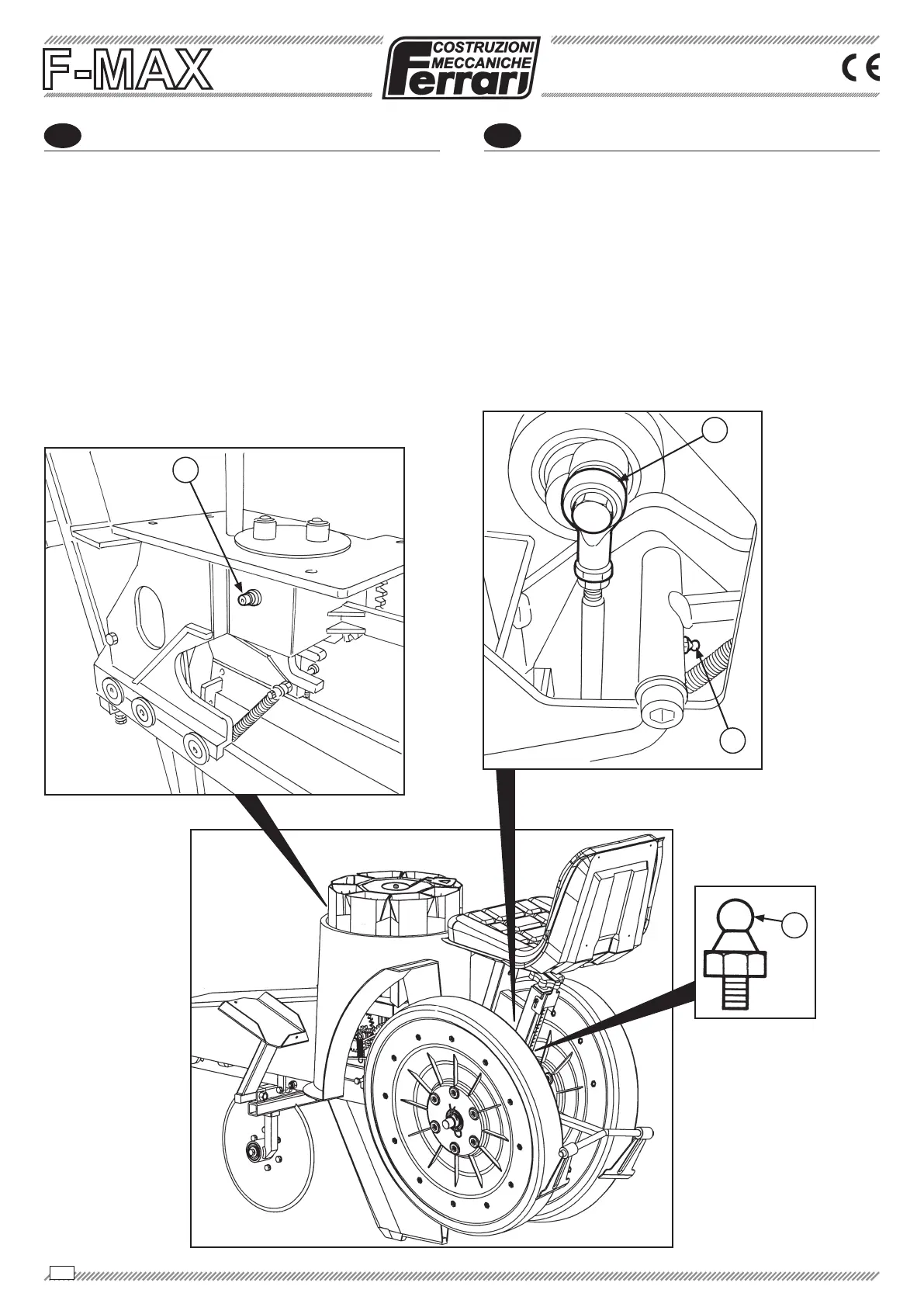 F-MAX

COSTRUZIONI MECCANICHE Ferrari

CE