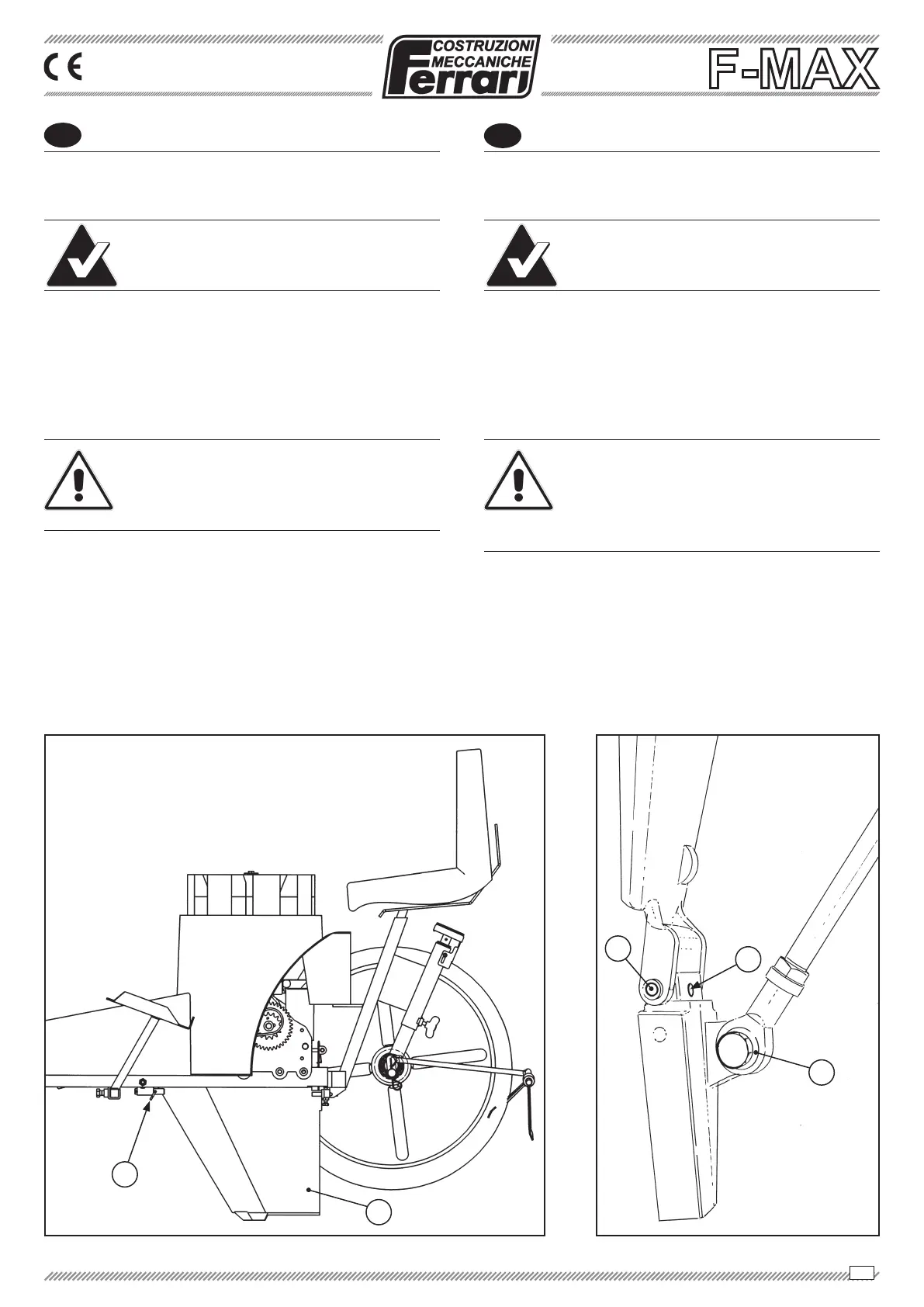 CE

COSTRUZIONI MECCANICHE Ferrari

F-MAX