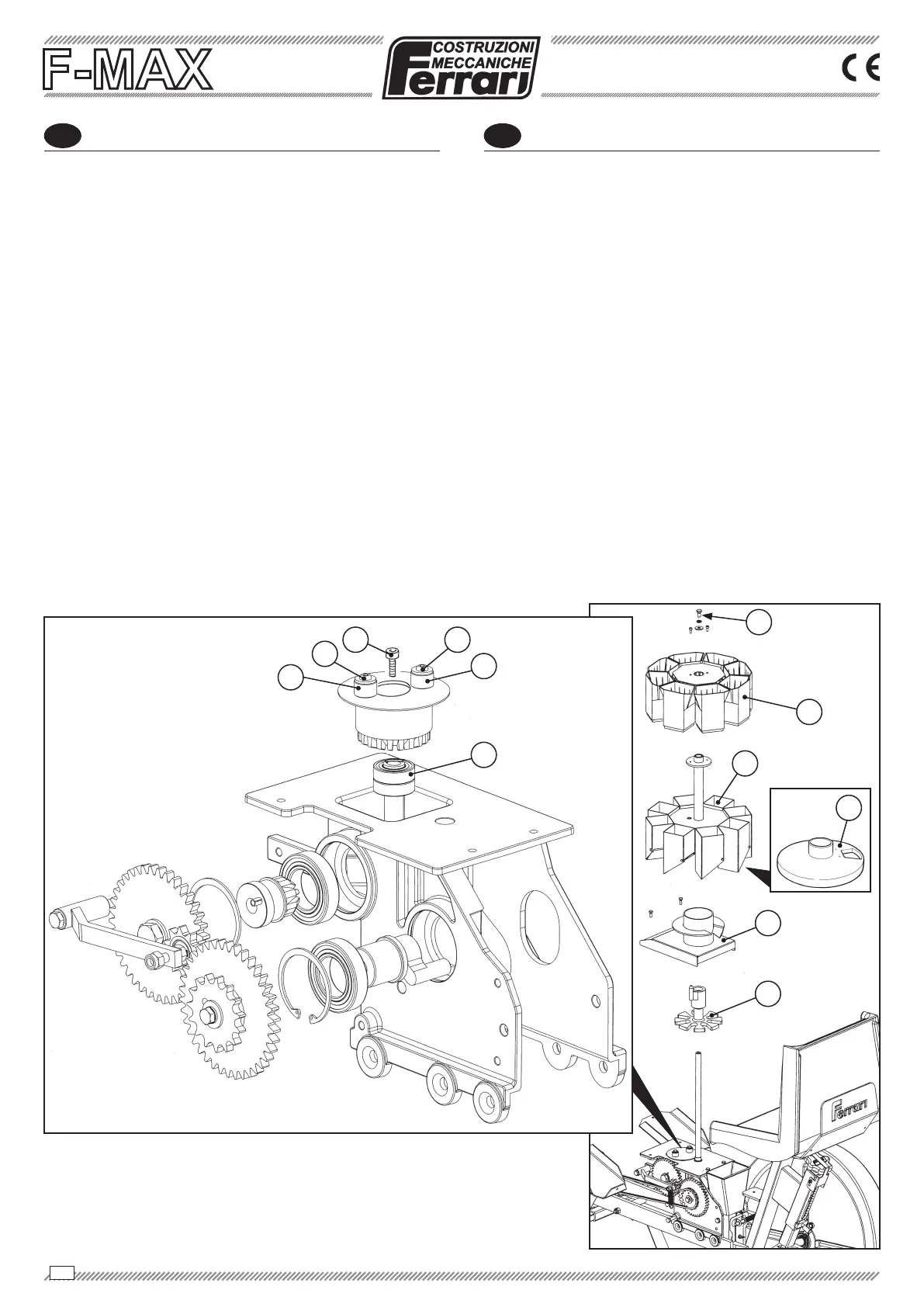 F-MAX

COSTRUZIONI MECCANICHE
Ferrari

CE

Ferrari