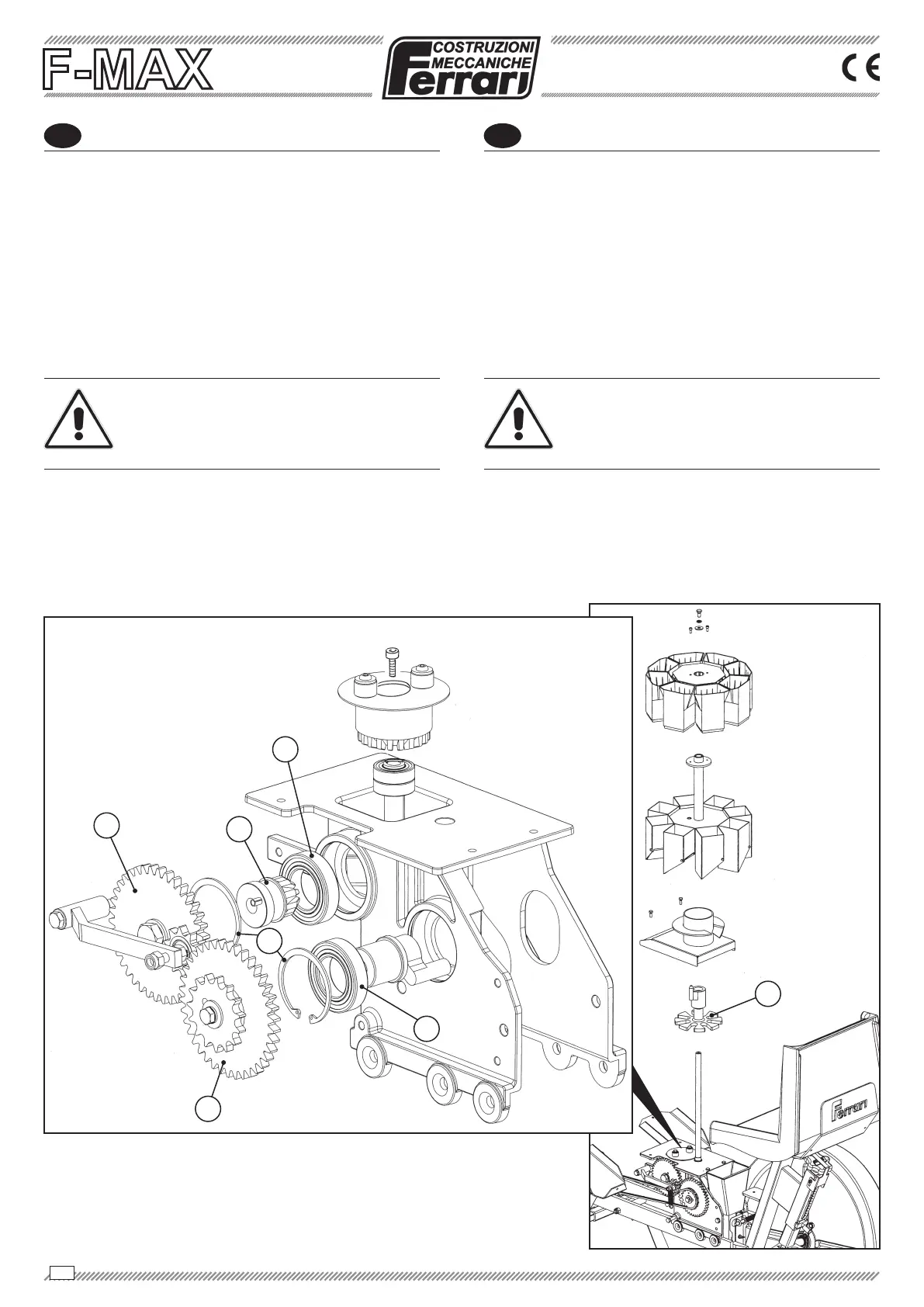 F-MAX

COSTRUZIONI MECCANICHE Ferrari

CE

Ferrari