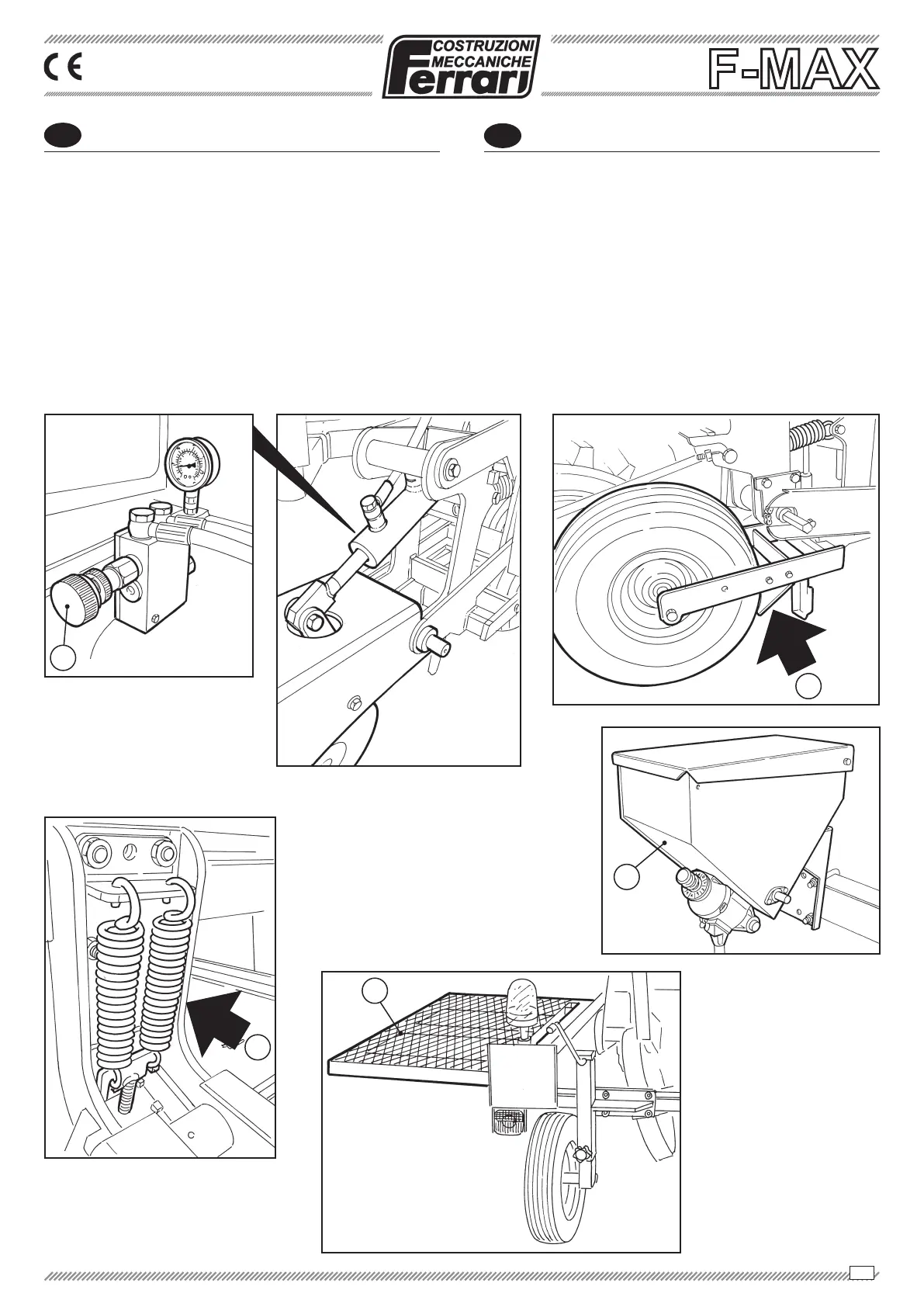 CE

COSTRUZIONI MECCANICHE Ferrari

F-MAX