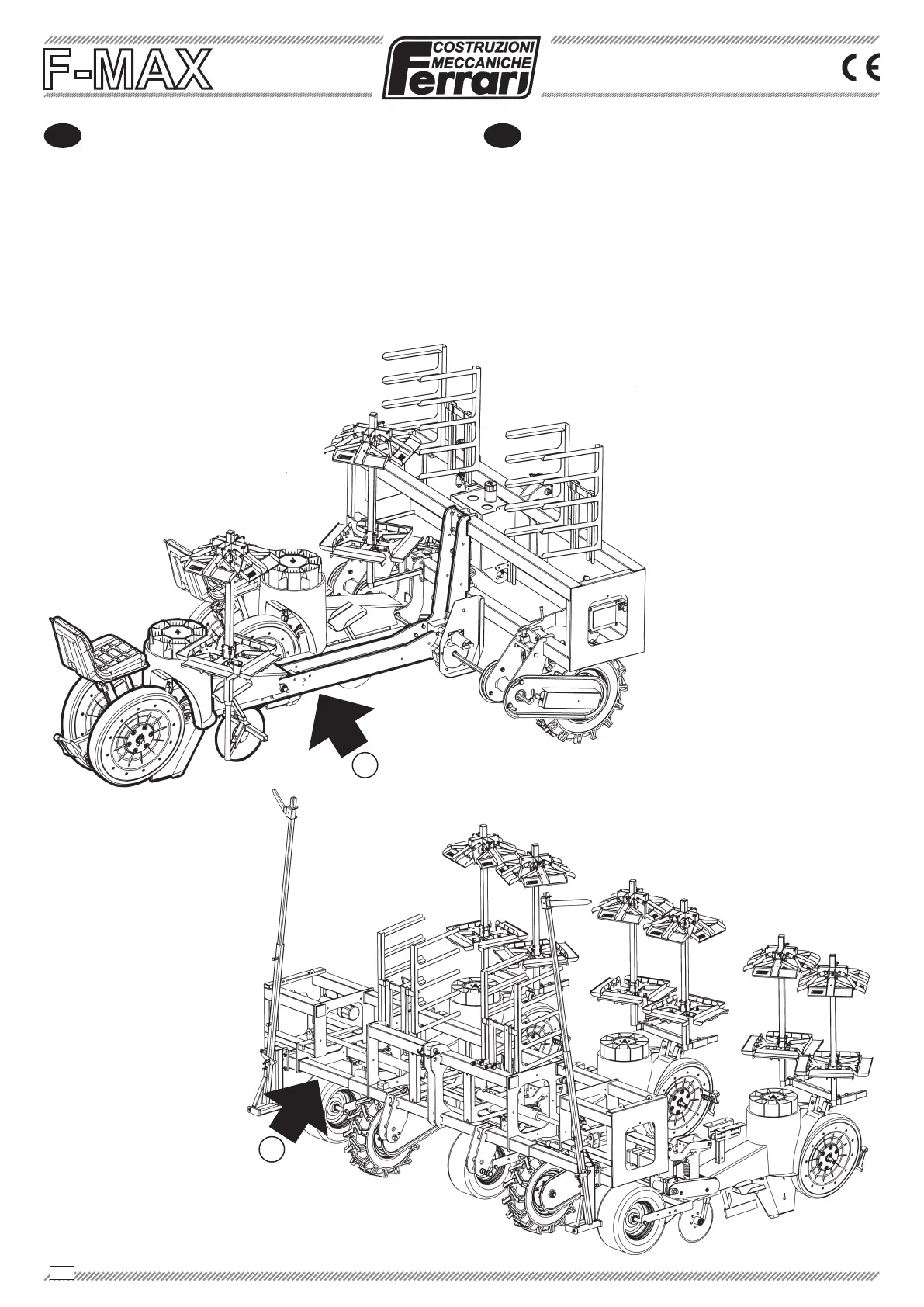 F-MAX

COSTRUZIONI MECCANICHE Ferrari

CE