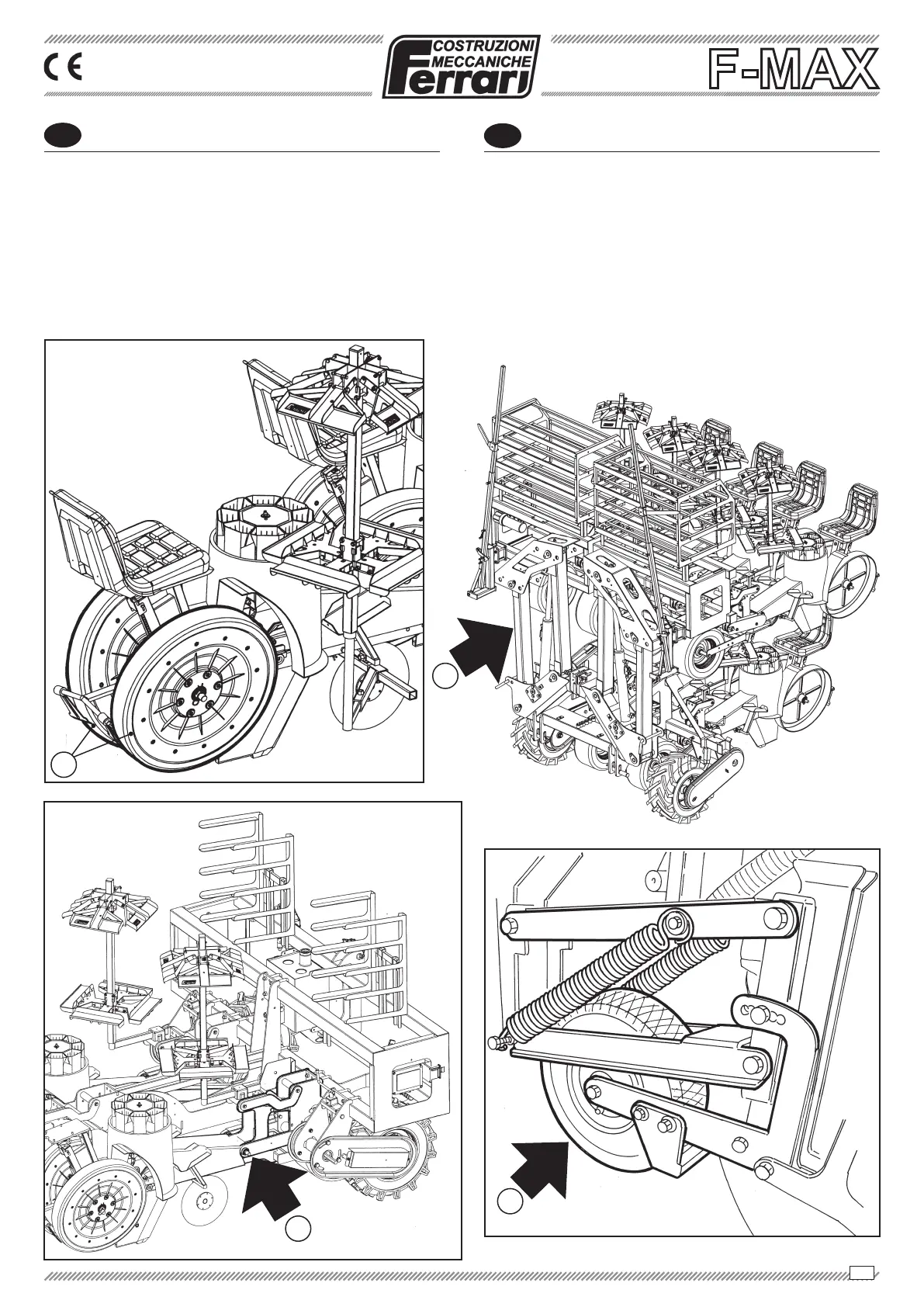 CE

COSTRUZIONI MECCANICHE Ferrari

F-MAX