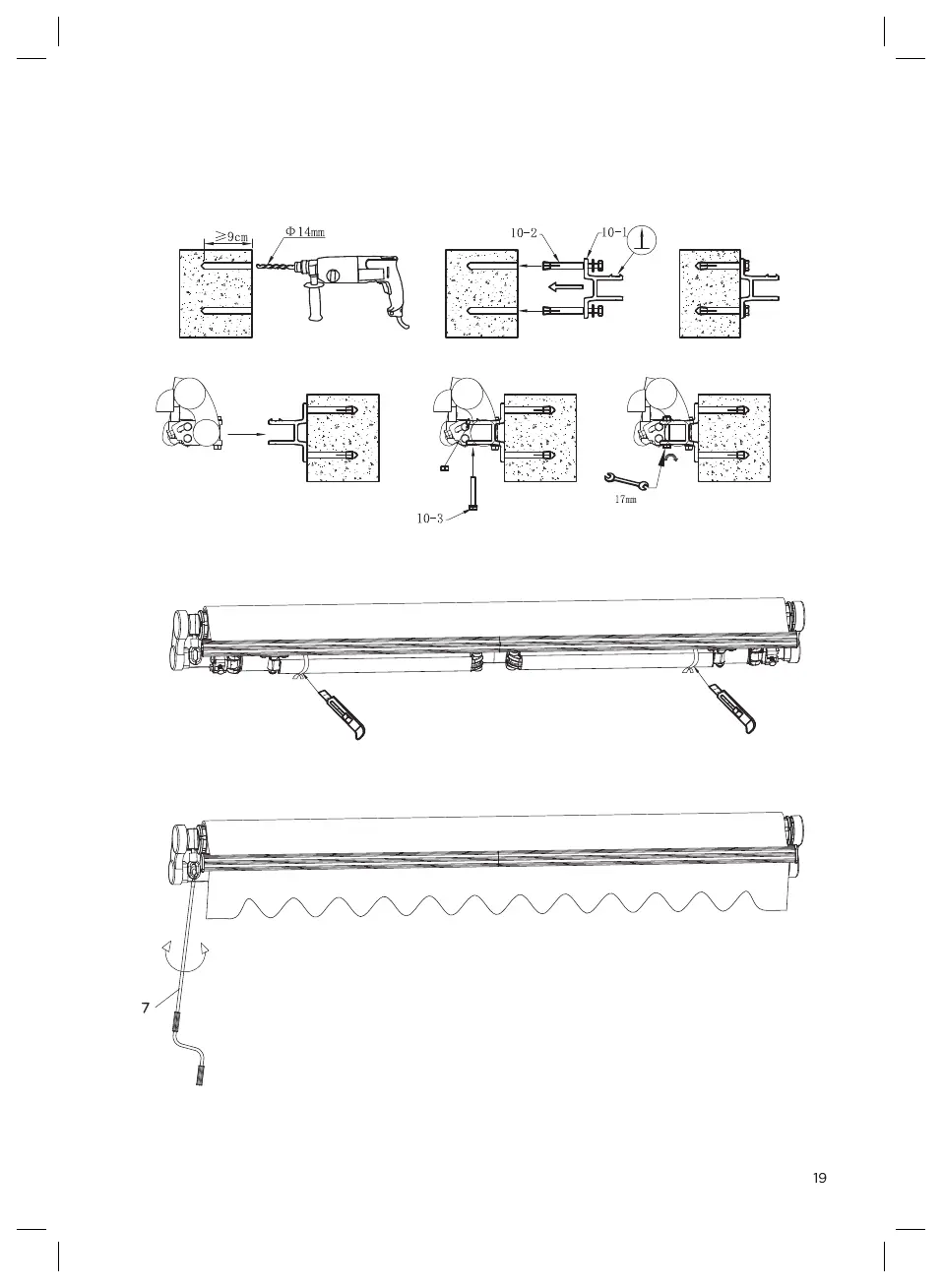 ≥9cm
Φ14mm
10-2
10-1
10-3
17mm
7
19