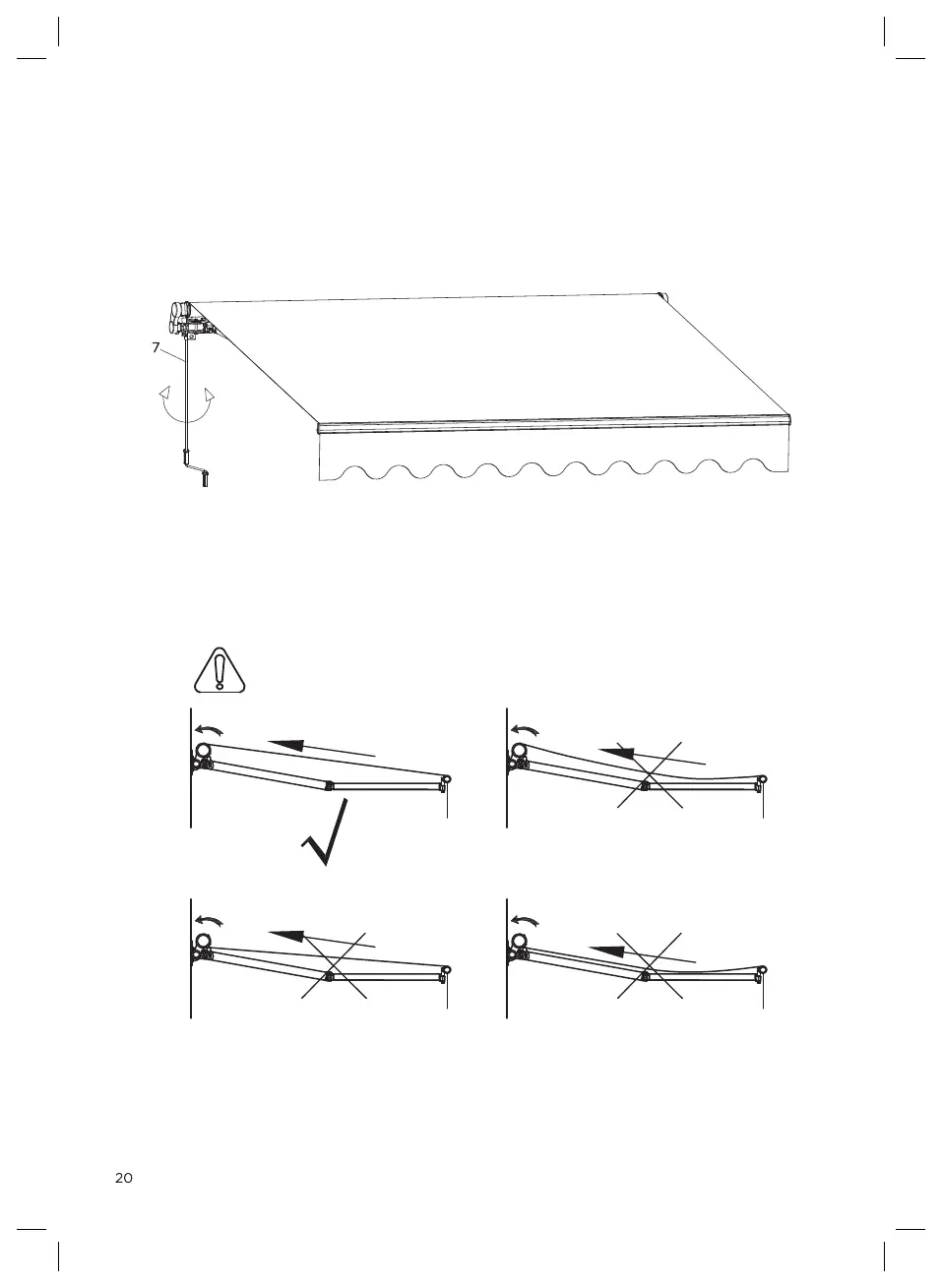 7

20