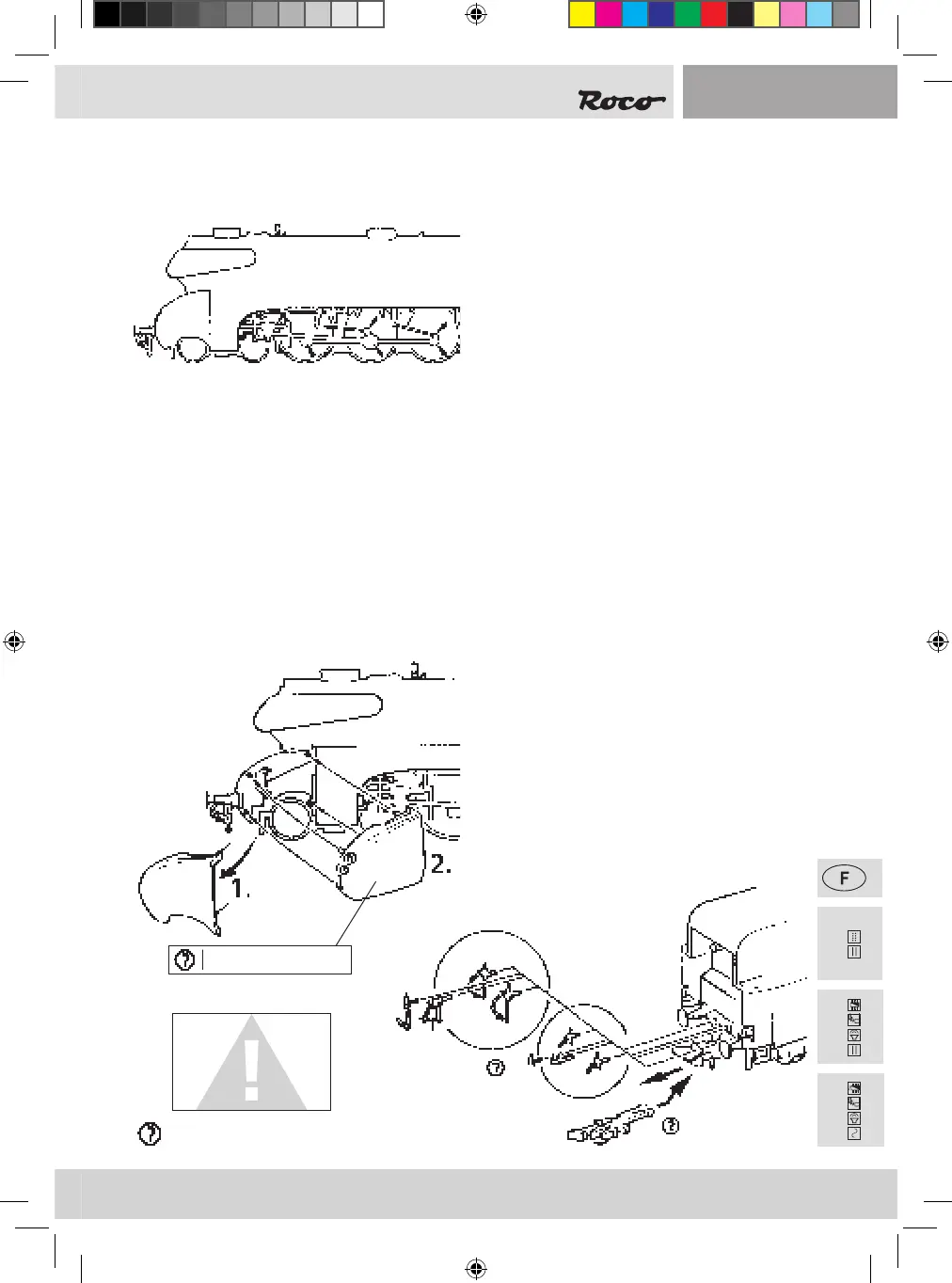 Roco

1.

2.

F