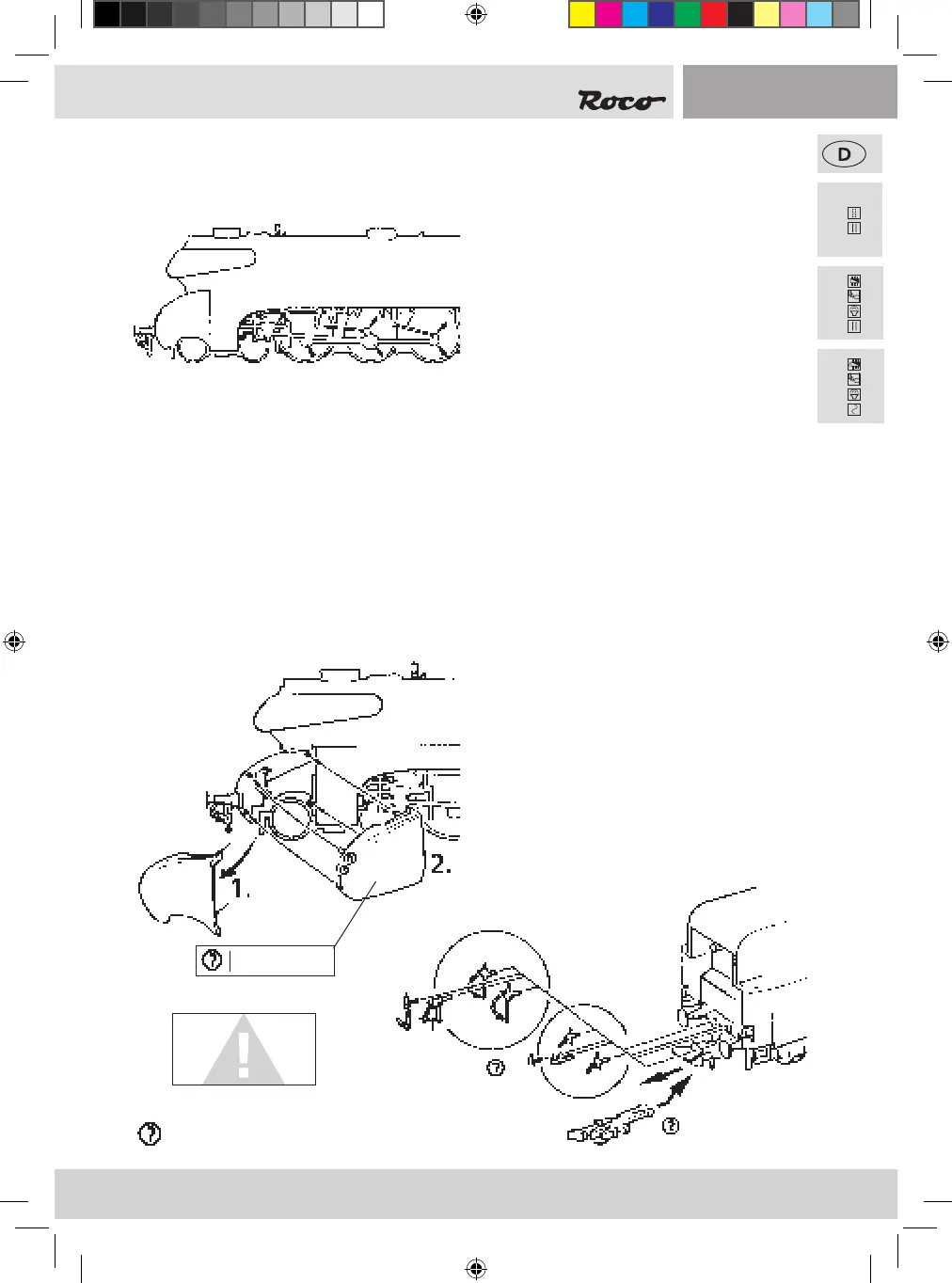 Roco

D

1.

2.