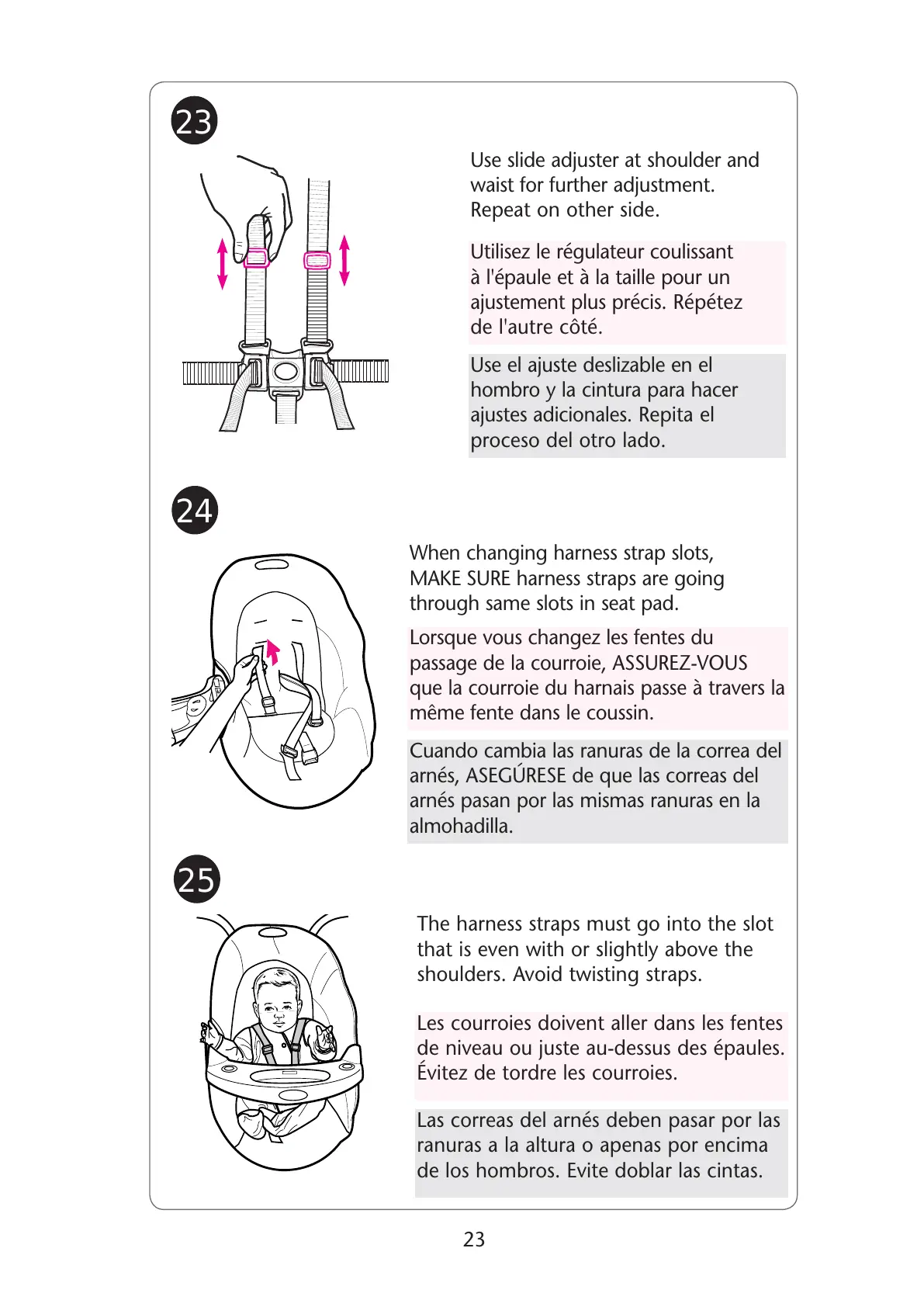 23

Use slide adjuster at shoulder and waist for further adjustment. Repeat on other side.

Utilisez le régulateur coulissant à l'épaule et à la taille pour un ajustement plus précis. Répétez de l'autre côté.

Use el ajuste deslizable en el hombro y la cintura para hacer ajustes adicionales. Repita el proceso del otro lado.

24

When changing harness strap slots, MAKE SURE harness straps are going through same slots in seat pad.

Lorsque vous changez les fentes du passage de la courroie, ASSUREZ-VOUS que la courroie du harnais passe à travers la même fente dans le coussin.

Cuando cambia las ranuras de la correa del arnés, ASEGÚRESE de que las correas del arnés pasan por las mismas ranuras en la almohadilla.

25

The harness straps must go into the slot that is even with or slightly above the shoulders. Avoid twisting straps.

Les courroies doivent aller dans les fentes de niveau ou juste au-dessus des épaules. Évitez de tordre les courroies.

Las correas del arnés deben pasar por las ranuras a la altura o apenas por encima de los hombros. Evite doblar las cintas.

23