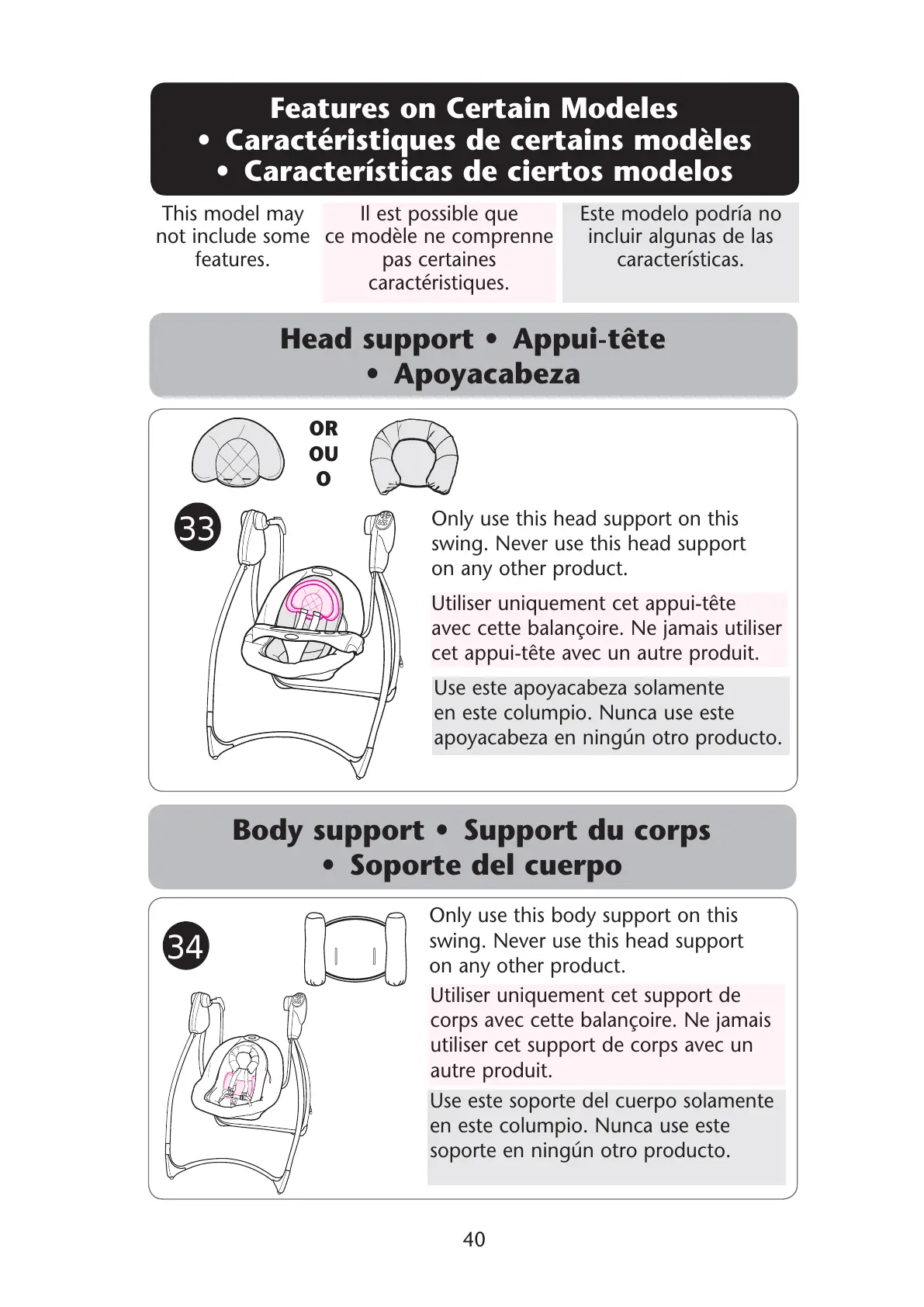 Features on Certain Modeles
• Caractéristiques de certains modèles
• Características de ciertos modelos

This model may not include some features.

Il est possible que ce modèle ne comprenne pas certaines caractéristiques.

Este modelo podría no incluir algunas de las características.

Head support • Appui-tête
• Apoyacabeza

OR
OU
O

33

Only use this head support on this swing. Never use this head support on any other product.

Utiliser uniquement cet appui-tête avec cette balançoire. Ne jamais utiliser cet appui-tête avec un autre produit.

Use este apoyacabeza solamente en este columpio. Nunca use este apoyacabeza en ningún otro producto.

Body support • Support du corps
• Soporte del cuerpo

34

Only use this body support on this swing. Never use this head support on any other product.

Utiliser uniquement cet support de corps avec cette balançoire. Ne jamais utiliser cet support de corps avec un autre produit.

Use este soporte del cuerpo solamente en este columpio. Nunca use este soporte en ningún otro producto.

40