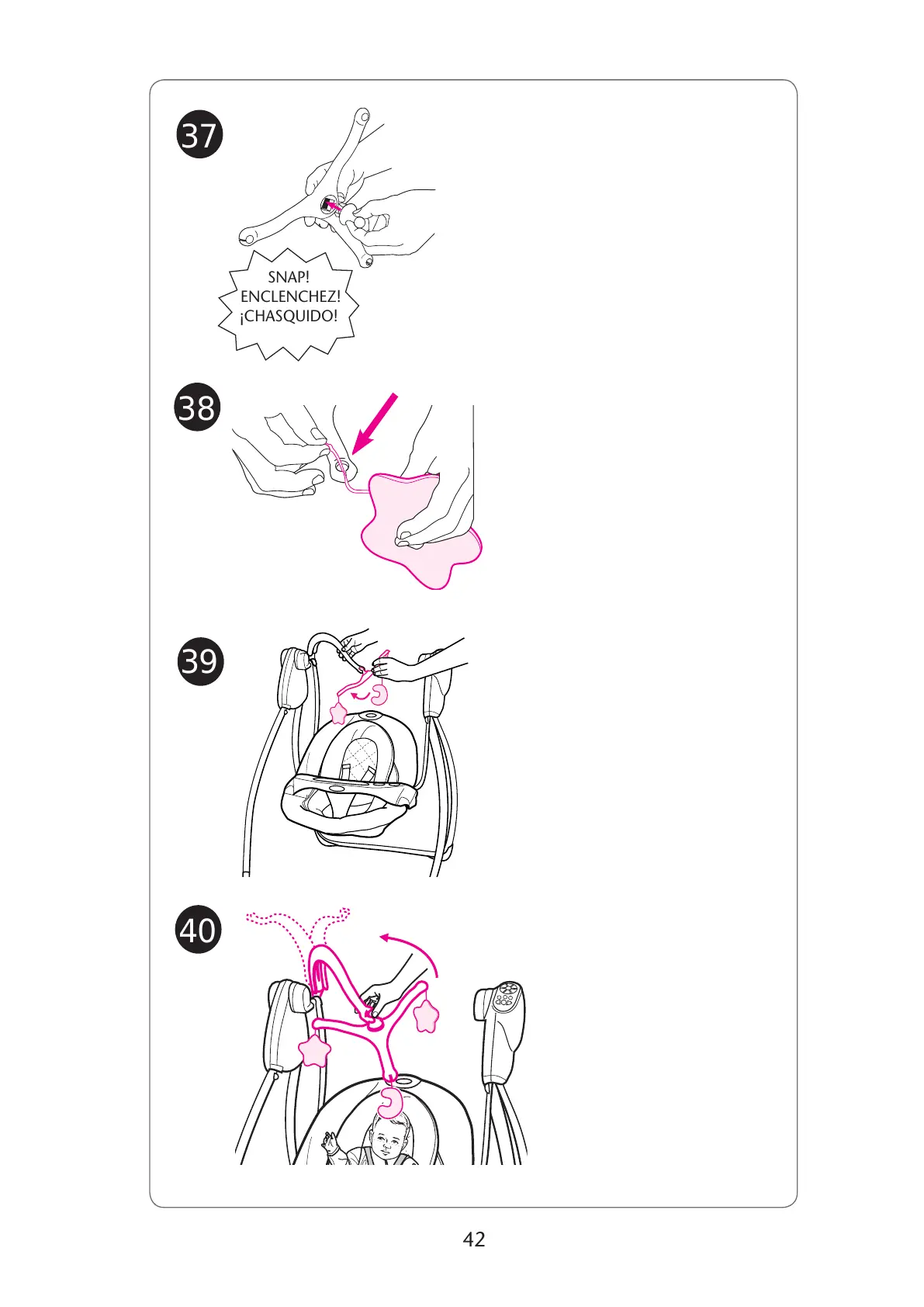 37

SNAP!
ENCLENCHEZ!
¡CHASQUIDO!

38

39

40

42