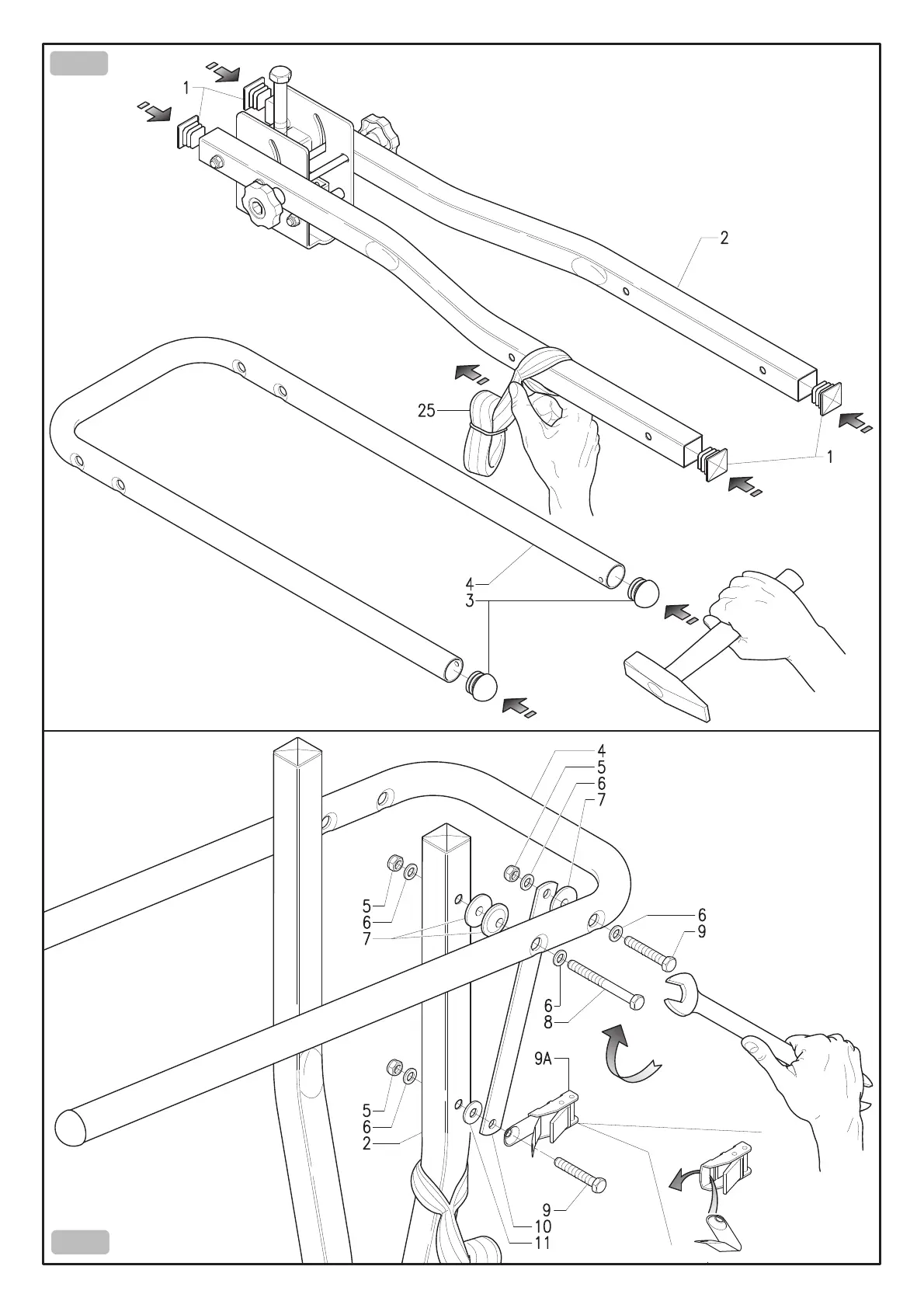 1
2
25
1
4
3

4
5
6
7
5
6
7
6
9
6
8
9A
5
6
2
9
10
11