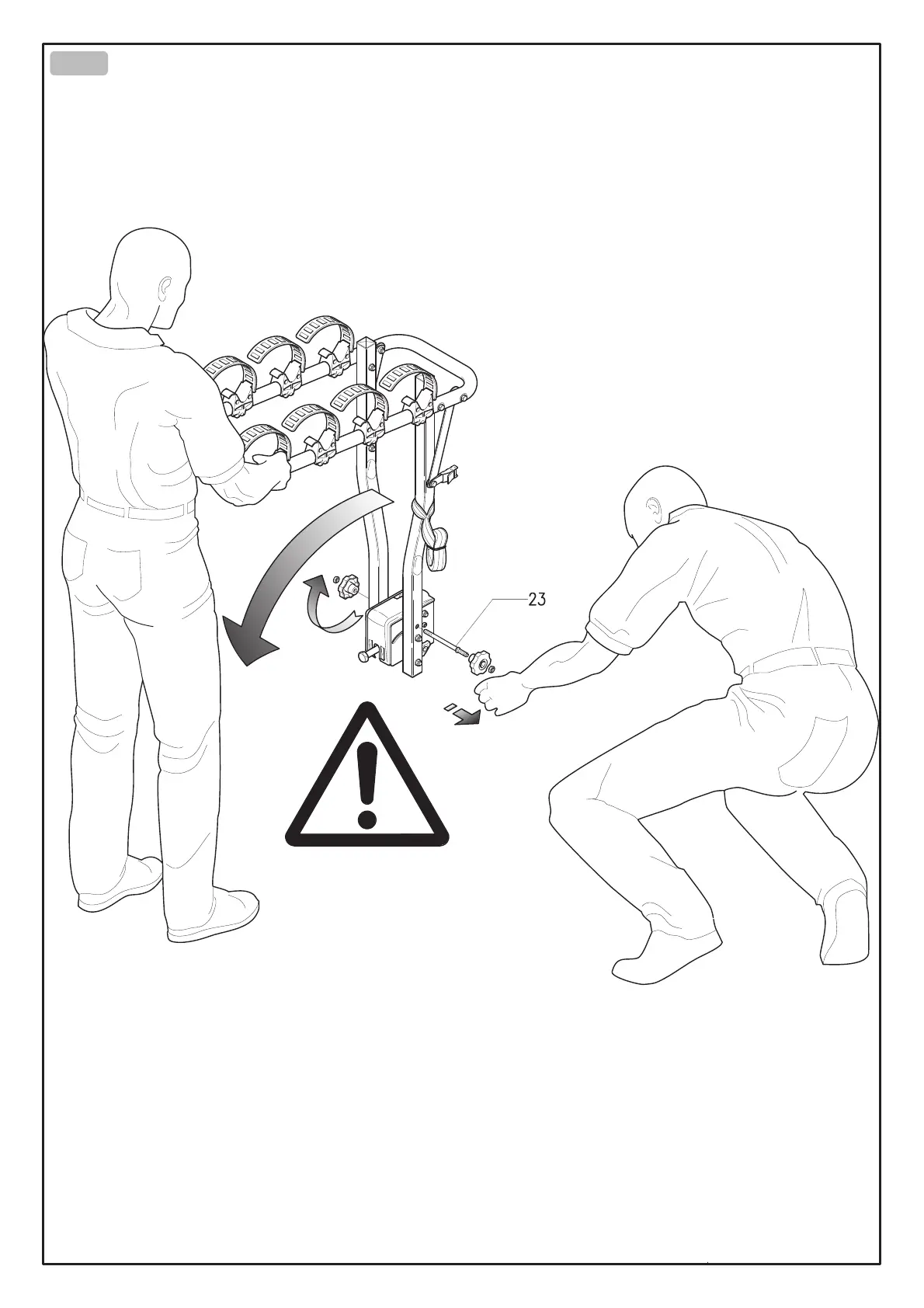 23