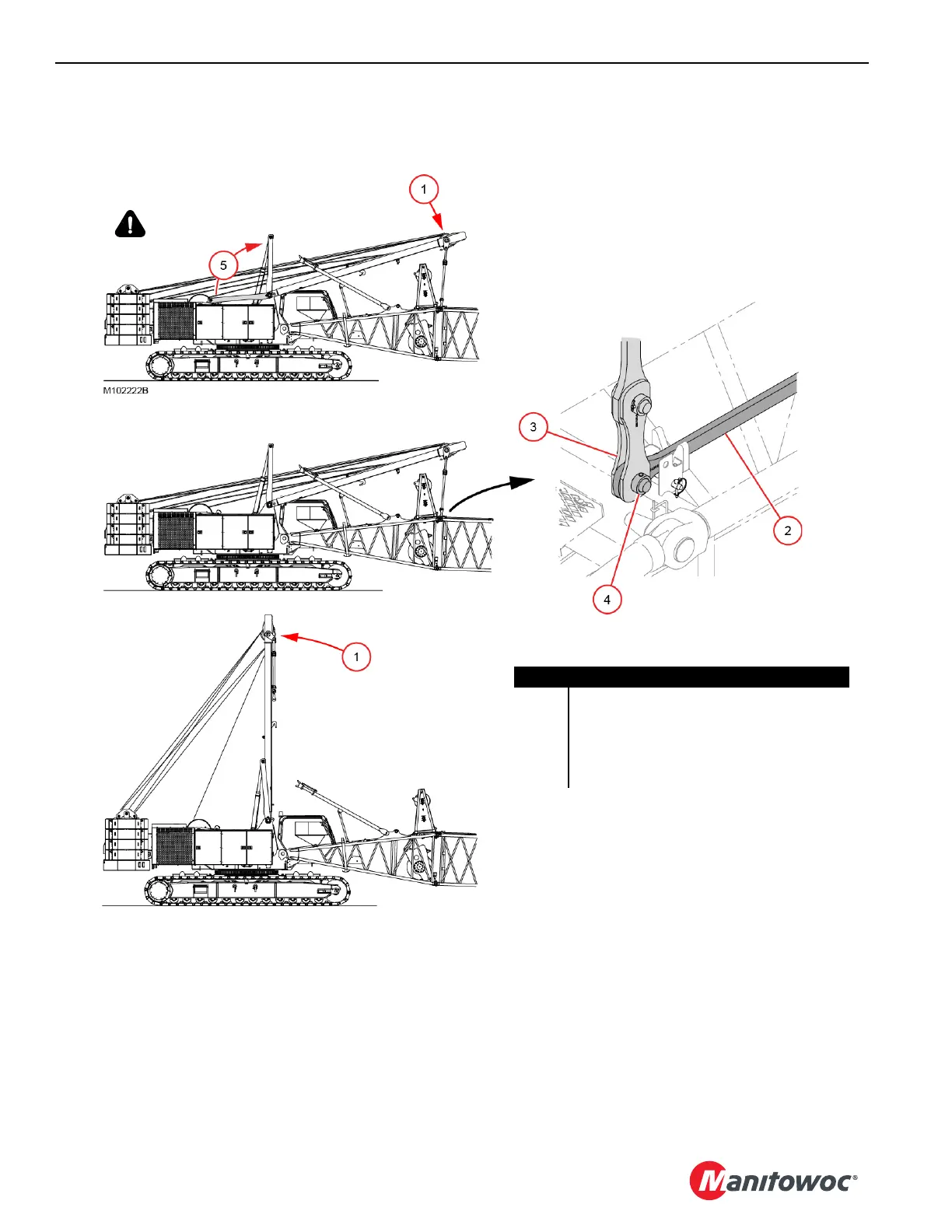 1

5

M102222B

3

2

4

1

Manitowoc®