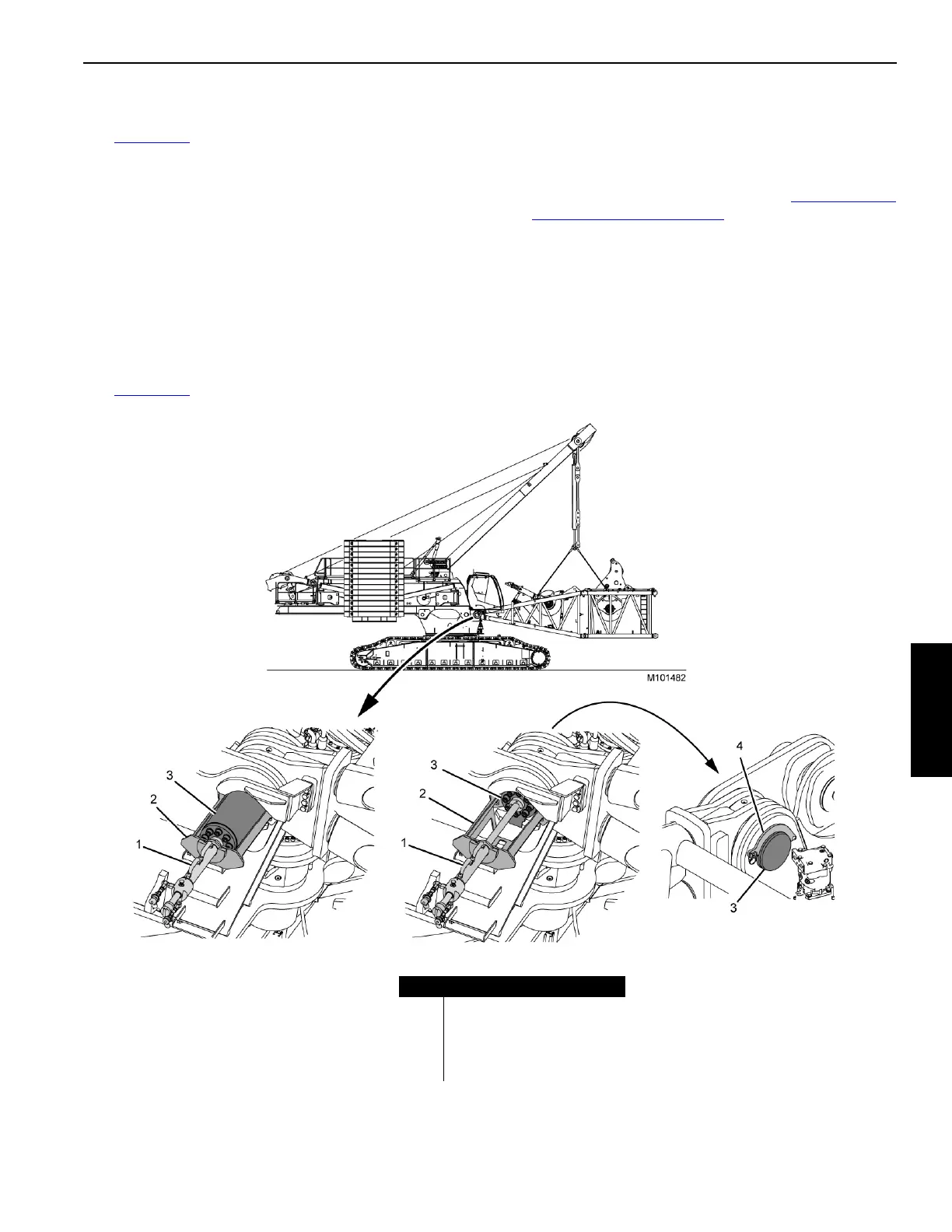 M101482

3

2

1

3

2

1

4

3