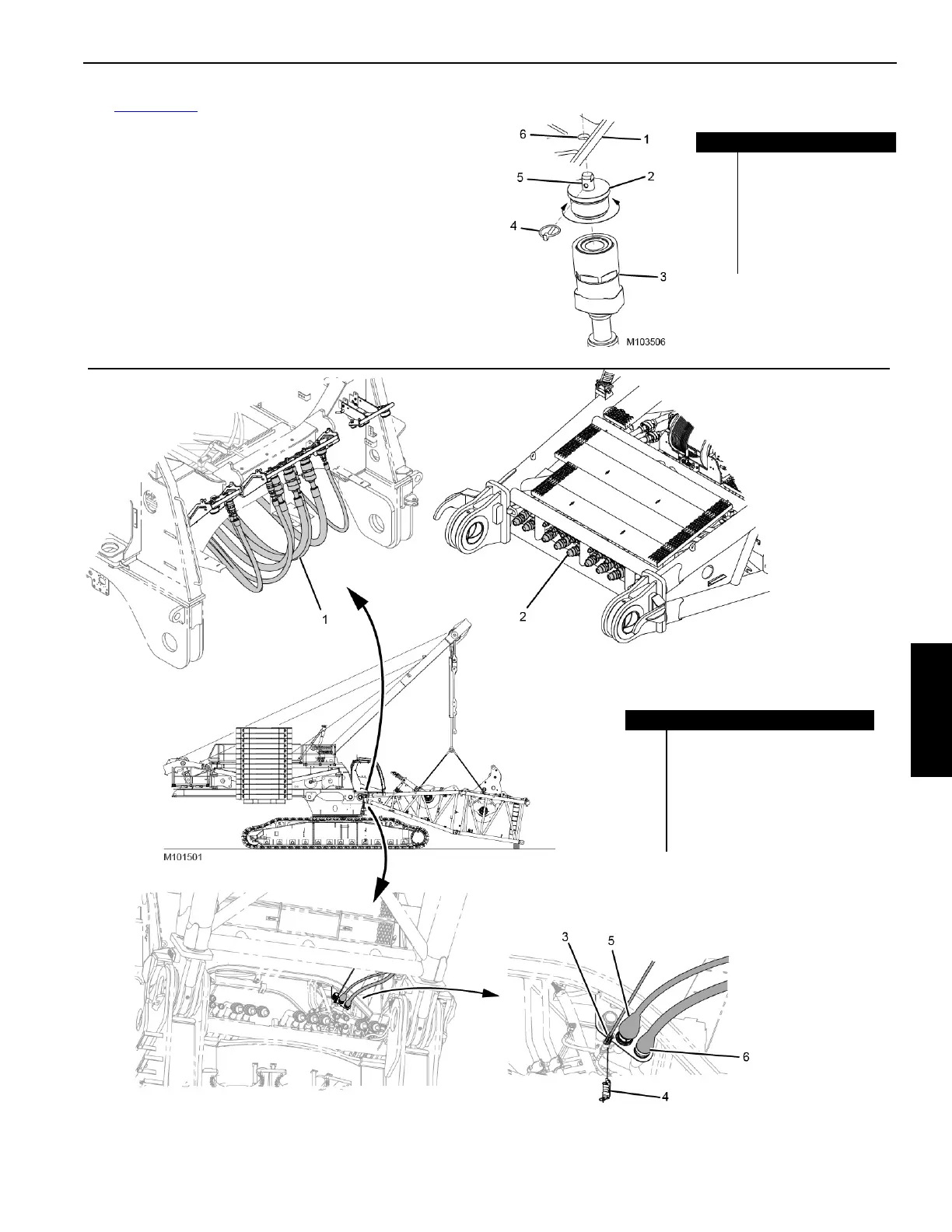 6
1
5
2
4
3
M103506

1
2

M101501

3
5
6
4