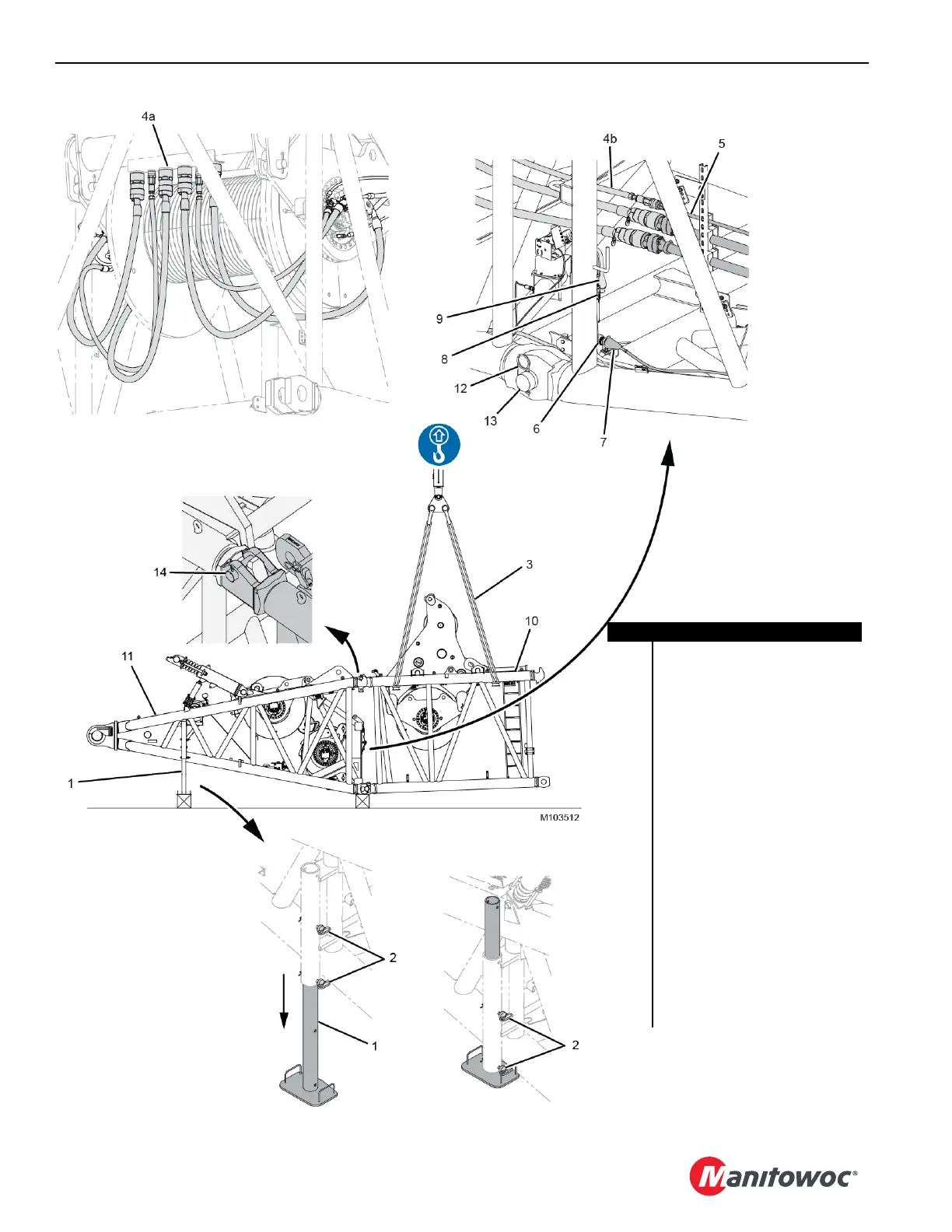 4a

4b
5
9
8
12
13
6
7

14
3
10
11
1
M103512

2
1
2

Manitowoc®