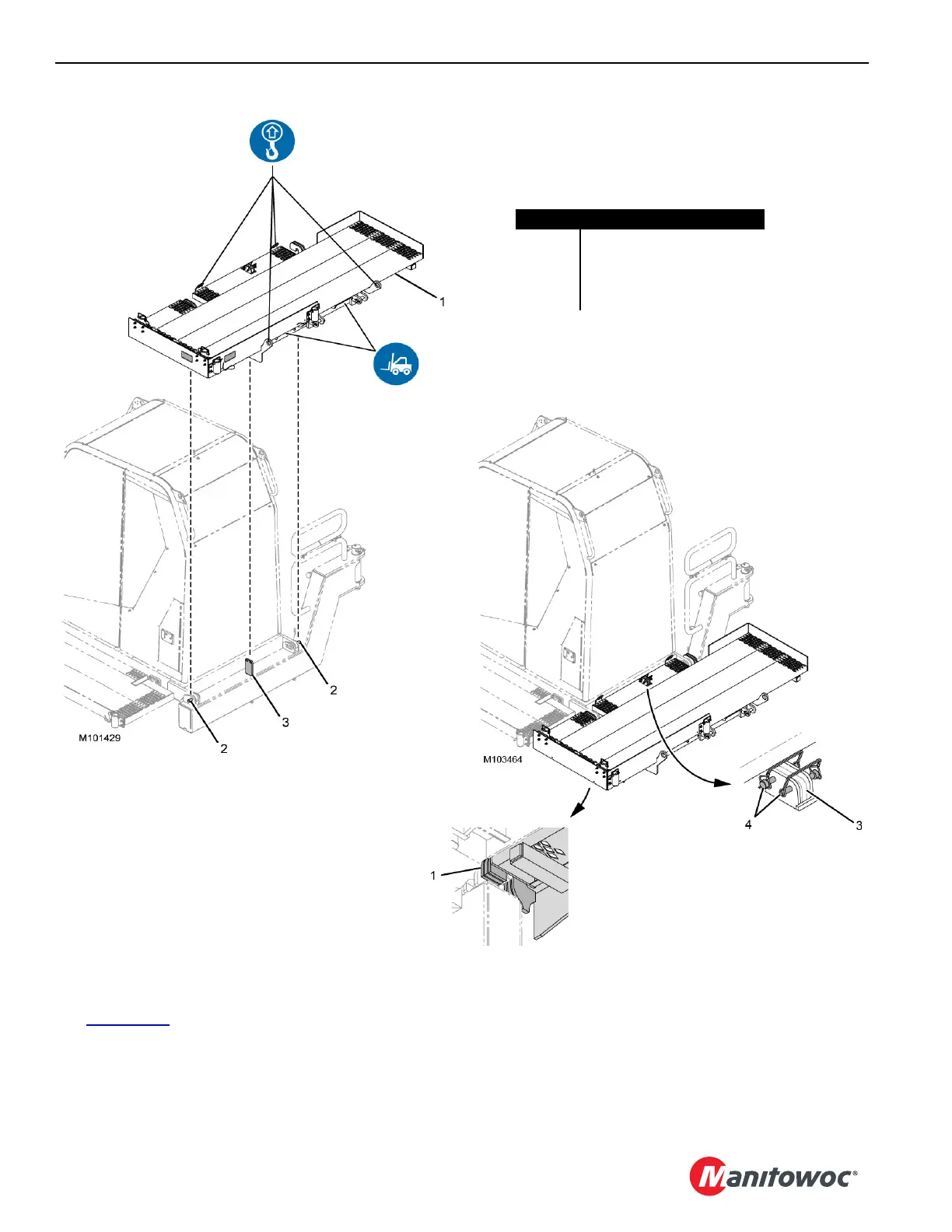 1

2

3

2

M101429

M103464

4

3

1

Manitowoc®