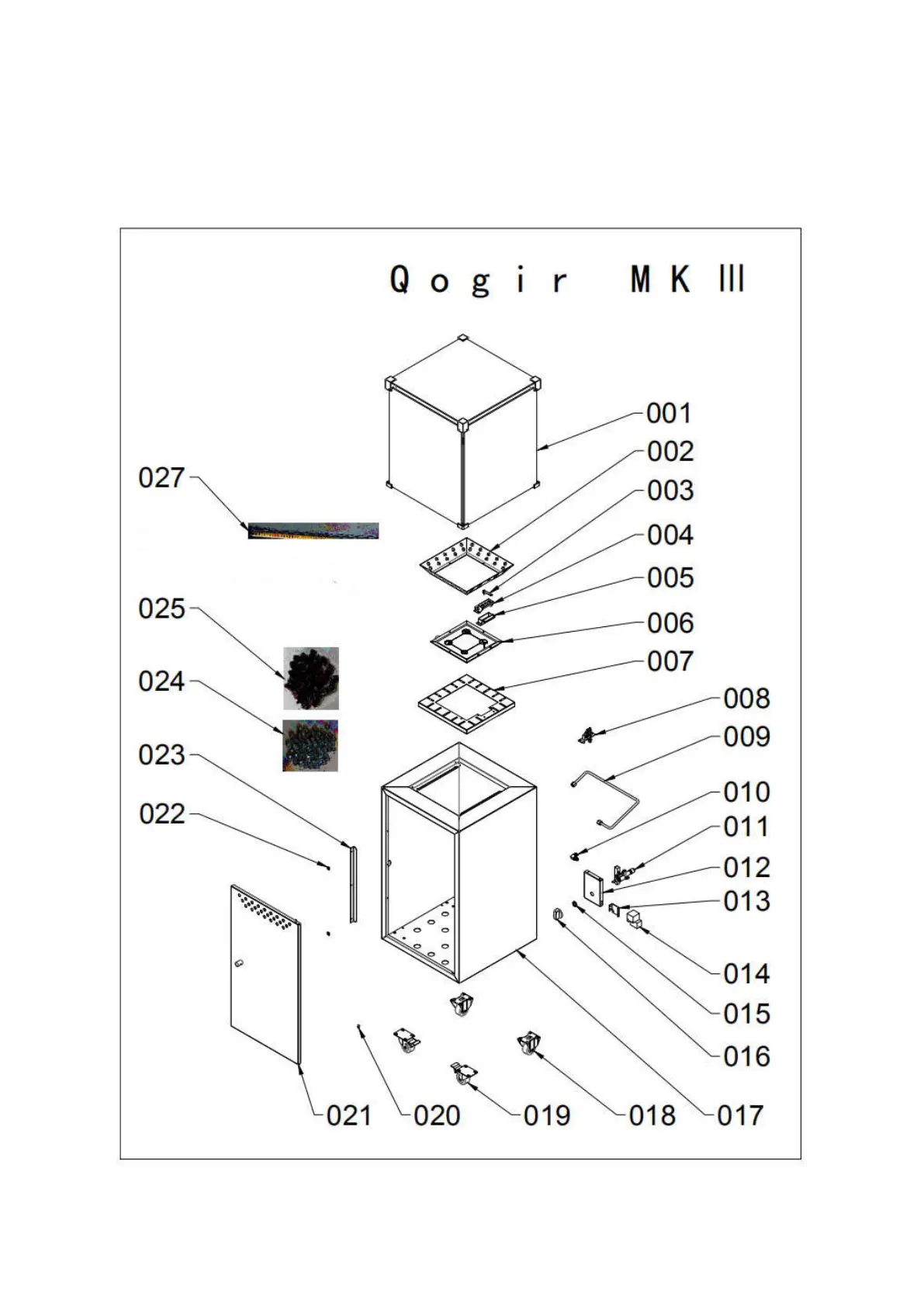 Qogir MK III

001
002
003
004
005
006
007
008
009
010
011
012
013
014
015
016
017
018
019
020
021
022
023
024
025
027