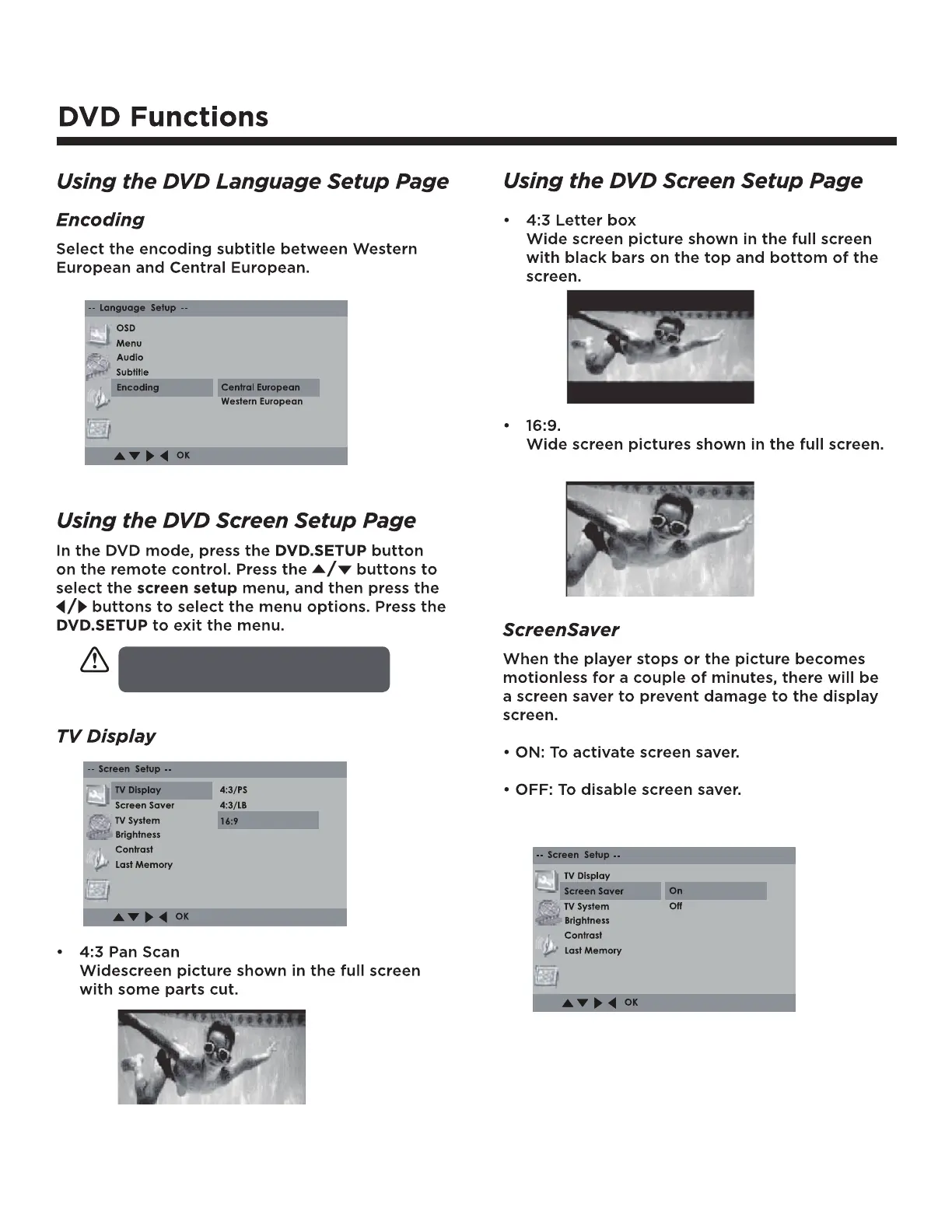 DVD Functions

Using the DVD Language Setup Page

Encoding

Select the encoding subtitle between Western European and Central European.

-- Language Setup --
OSD
Menu
Audio
Subtitle
Encoding
Central European
Western European
▲▼▶◀ OK

Using the DVD Screen Setup Page

In the DVD mode, press the DVD.SETUP button on the remote control. Press the ▲/▼ buttons to select the screen setup menu, and then press the ◀/▶ buttons to select the menu options. Press the DVD.SETUP to exit the menu.

TV Display

-- Screen Setup --
TV Display
Screen Saver
TV System
Brightness
Contrast
Last Memory
4:3/PS
4:3/LB
16:9
▲▼▶◀ OK

• 4:3 Pan Scan
Widescreen picture shown in the full screen with some parts cut.

Using the DVD Screen Setup Page

• 4:3 Letter box
Wide screen picture shown in the full screen with black bars on the top and bottom of the screen.

• 16:9.
Wide screen pictures shown in the full screen.

ScreenSaver

When the player stops or the picture becomes motionless for a couple of minutes, there will be a screen saver to prevent damage to the display screen.

• ON: To activate screen saver.

• OFF: To disable screen saver.

-- Screen Setup --
TV Display
Screen Saver
TV System
Brightness
Contrast
Last Memory
On
Off
▲▼▶◀ OK