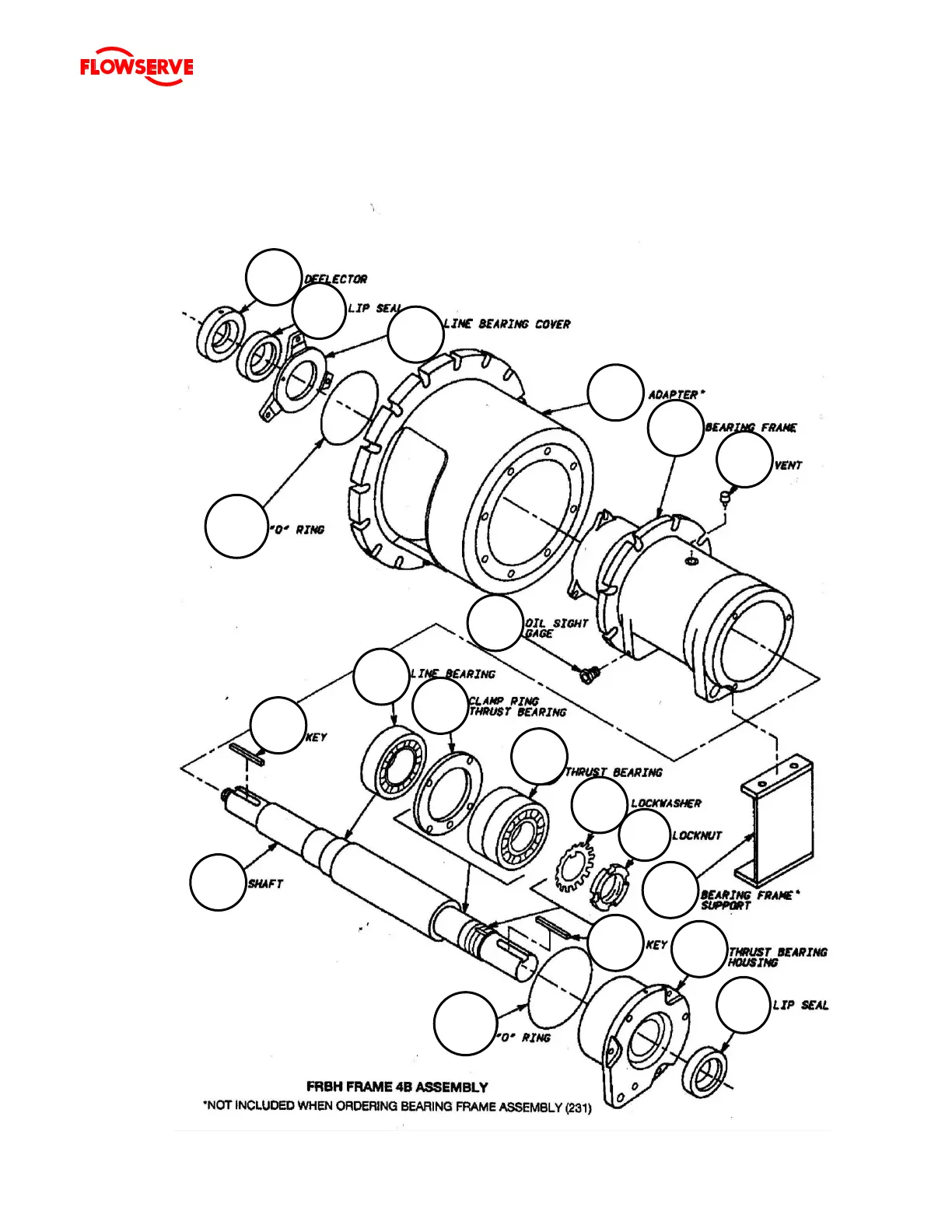 FLOWSERVE

DEFLECTOR

LIP SEAL

LINE BEARING COVER

ADAPTER*

BEARING FRAME

VENT

"O" RING

OIL SIGHT GAGE

LINE BEARING

CLAMP RING THRUST BEARING

KEY

THRUST BEARING

LOCKWASHER

LOCKNUT

SHAFT

BEARING FRAME* SUPPORT

KEY

THRUST BEARING HOUSING

LIP SEAL

"O" RING

FRBH FRAME 4B ASSEMBLY

*NOT INCLUDED WHEN ORDERING BEARING FRAME ASSEMBLY (231)