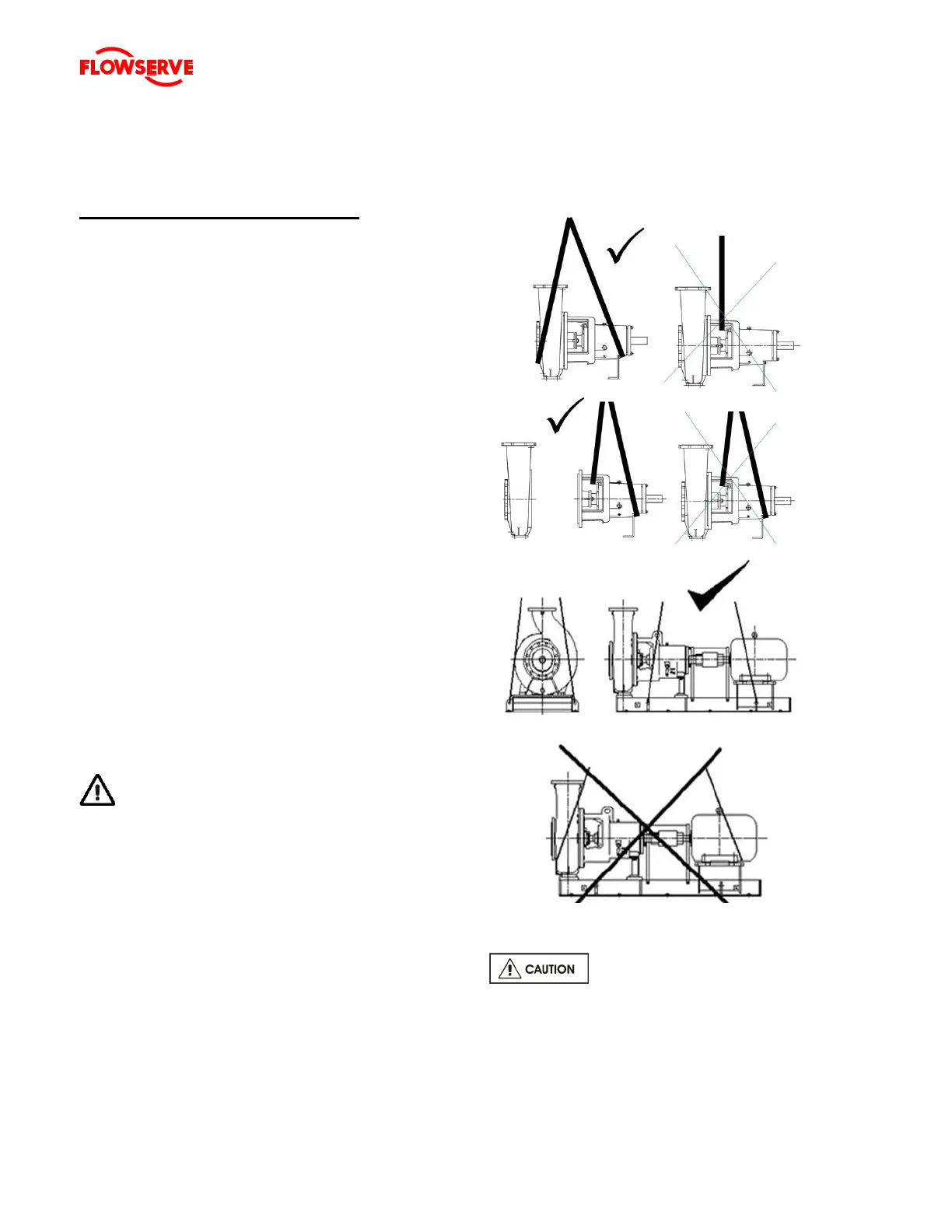 FLOWSERVE

CAUTION