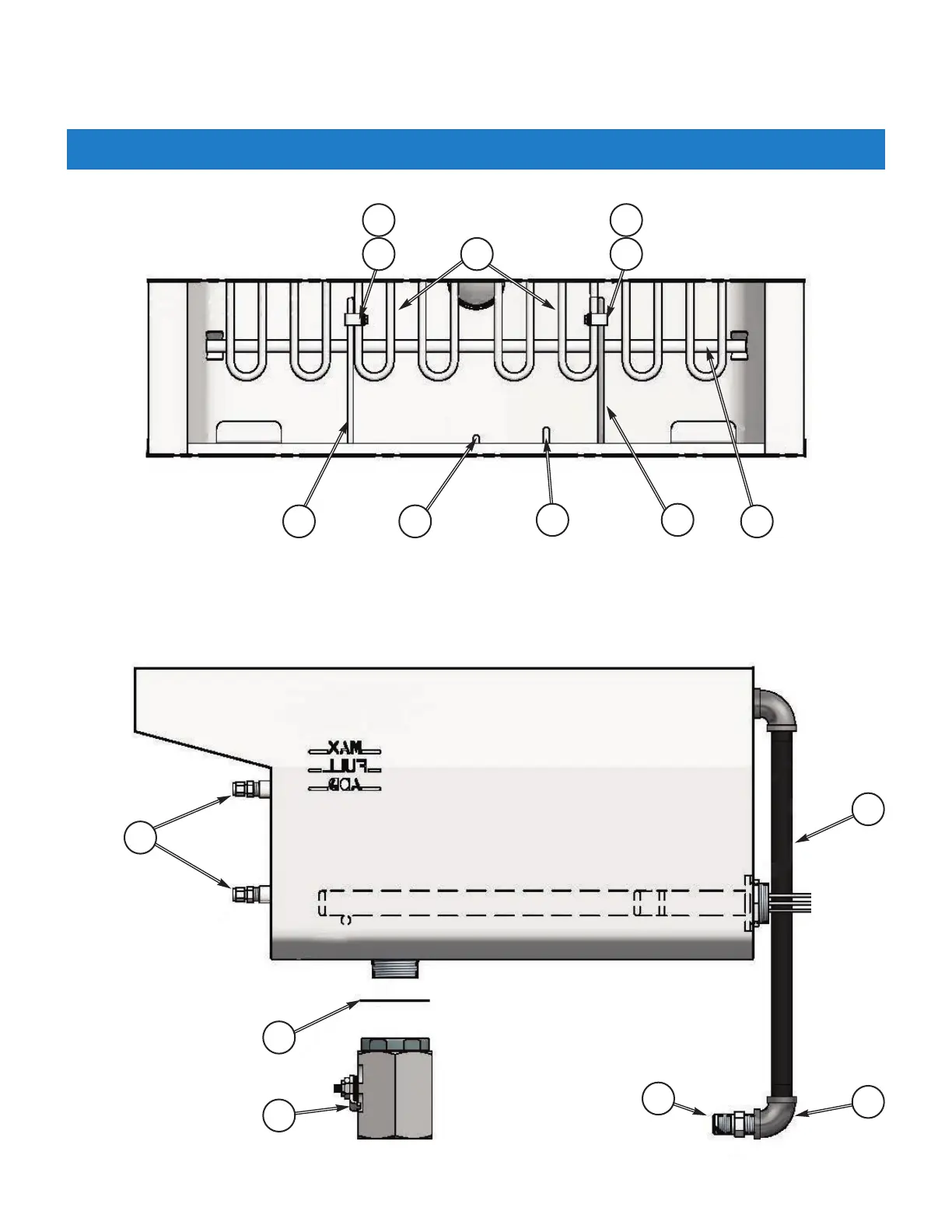 MAX
FULL
ADD