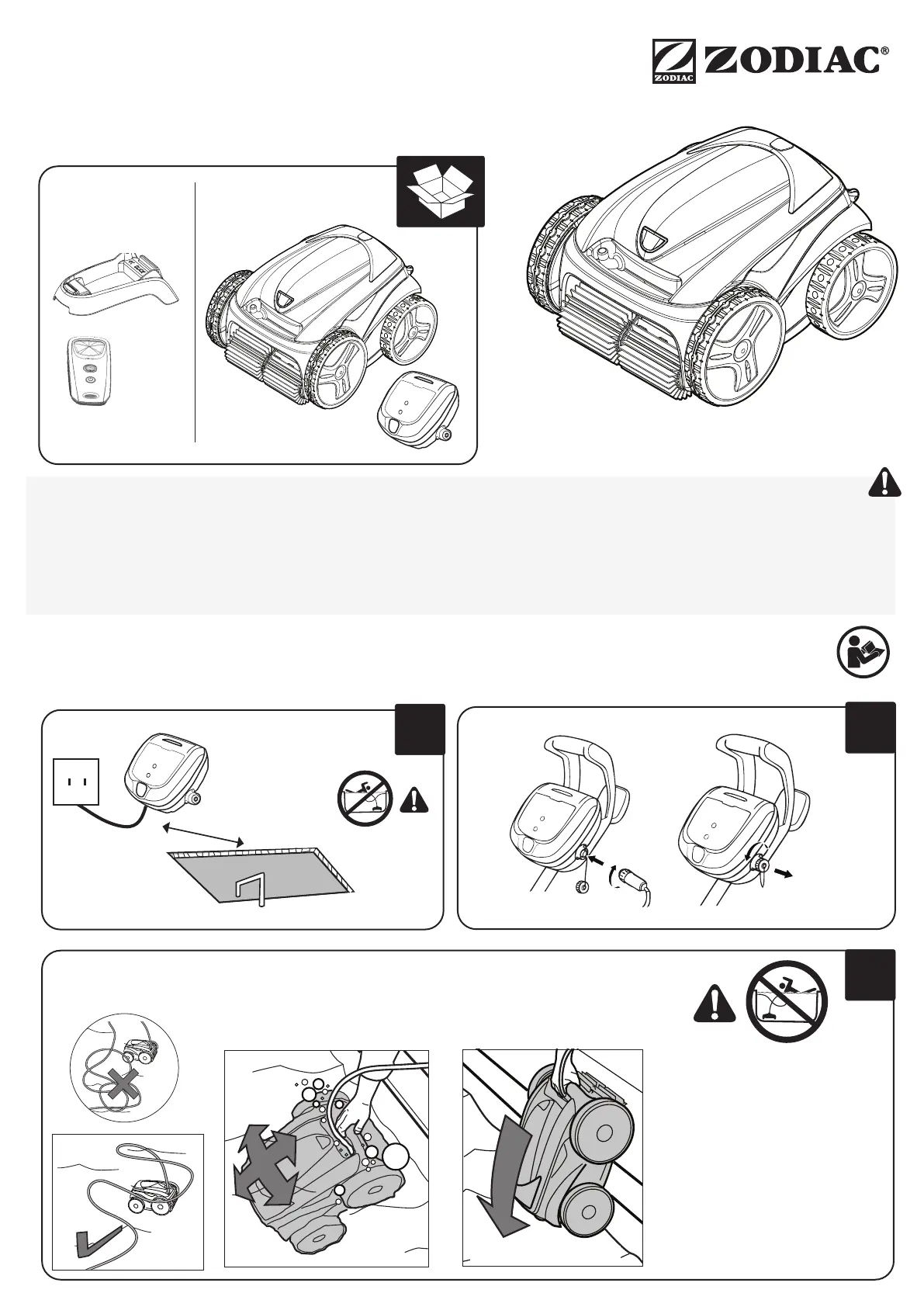 ZODIAC®

ZODIAC