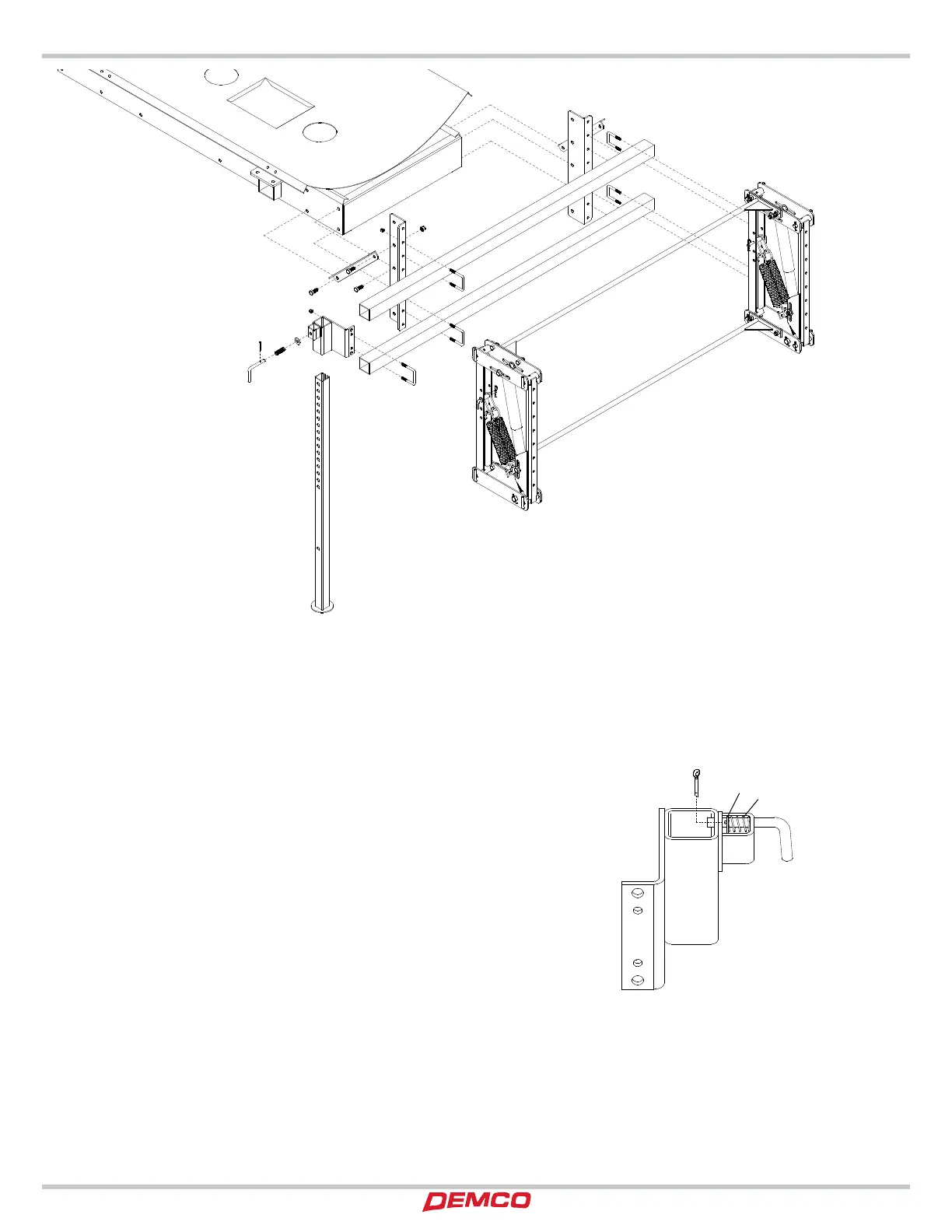 DEMCO