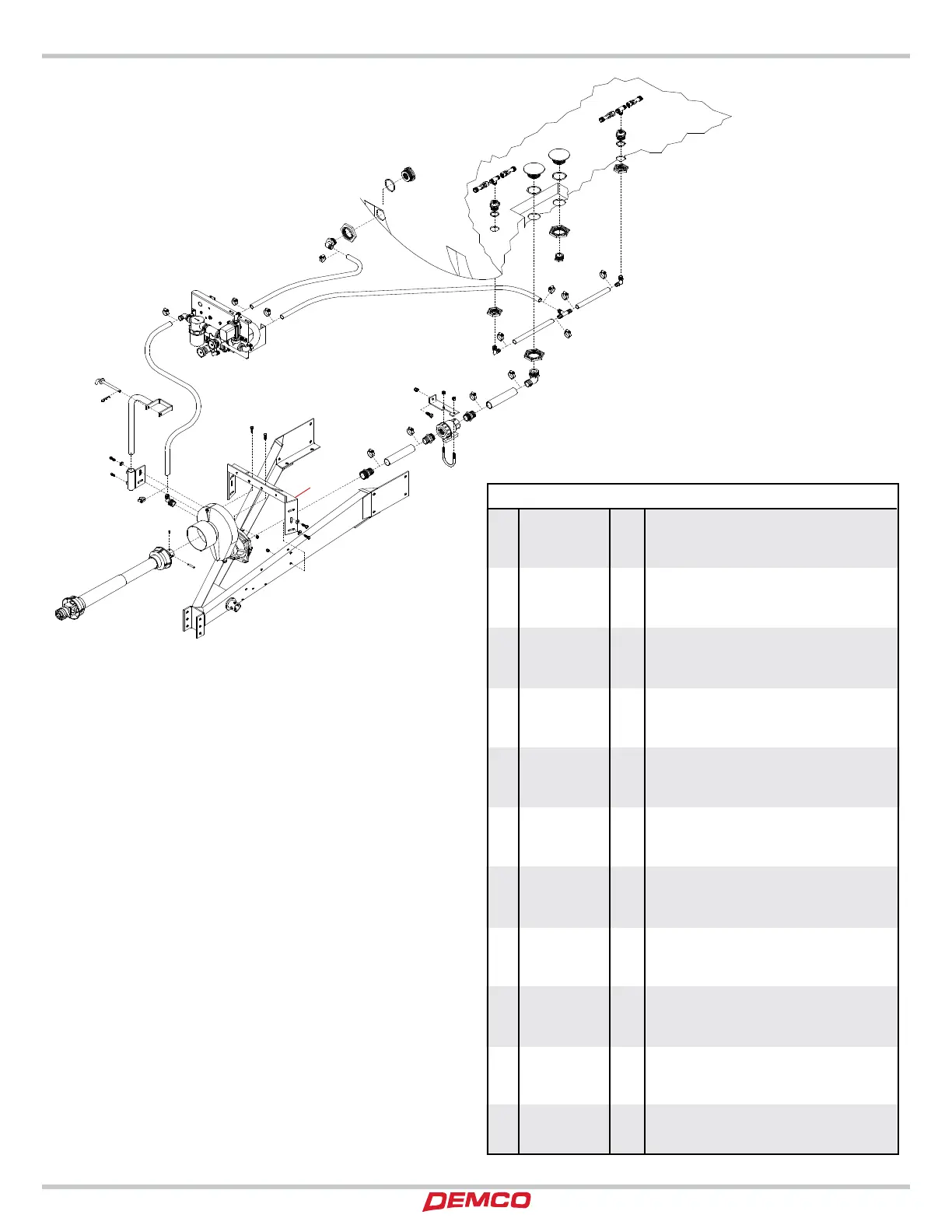 DEMCO